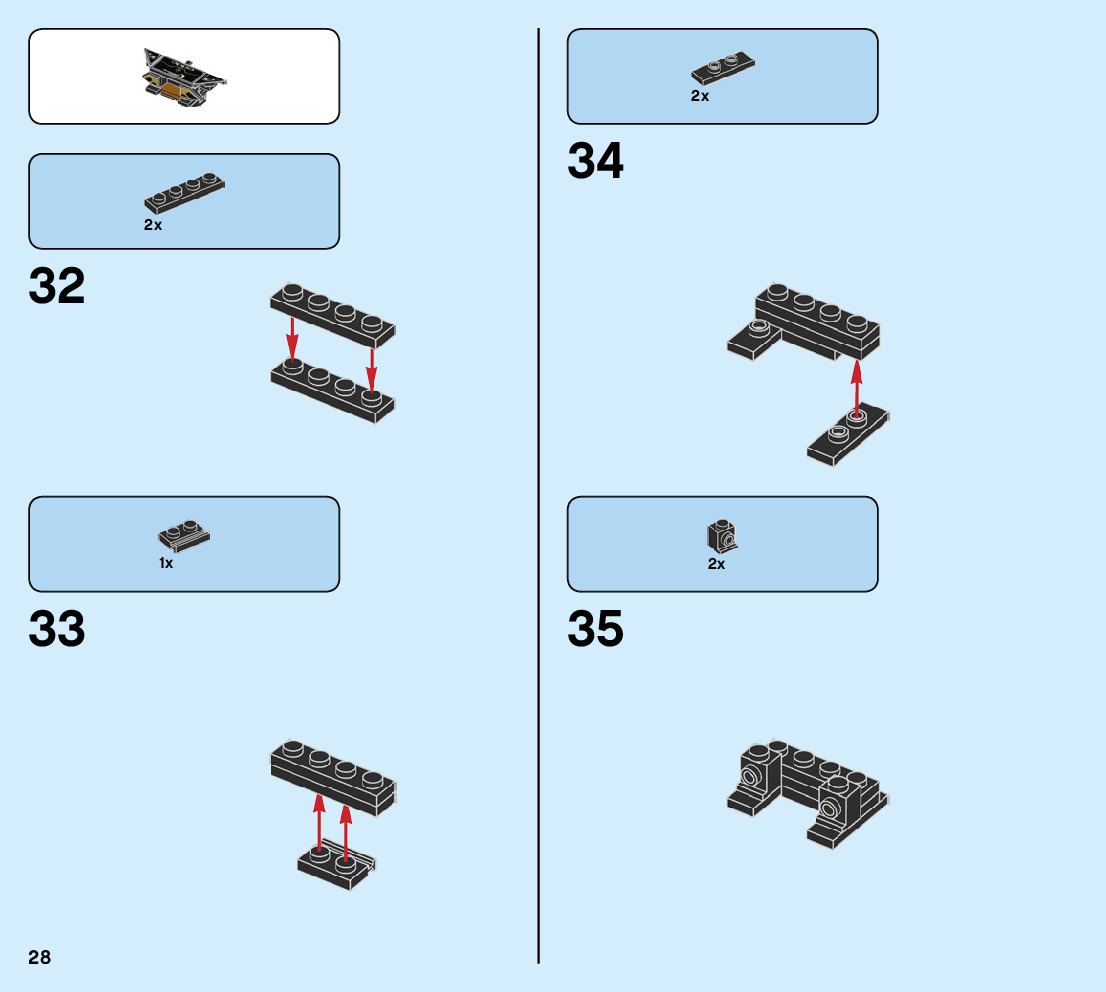 2x

32

1x

33

28

2x

34

2x

35