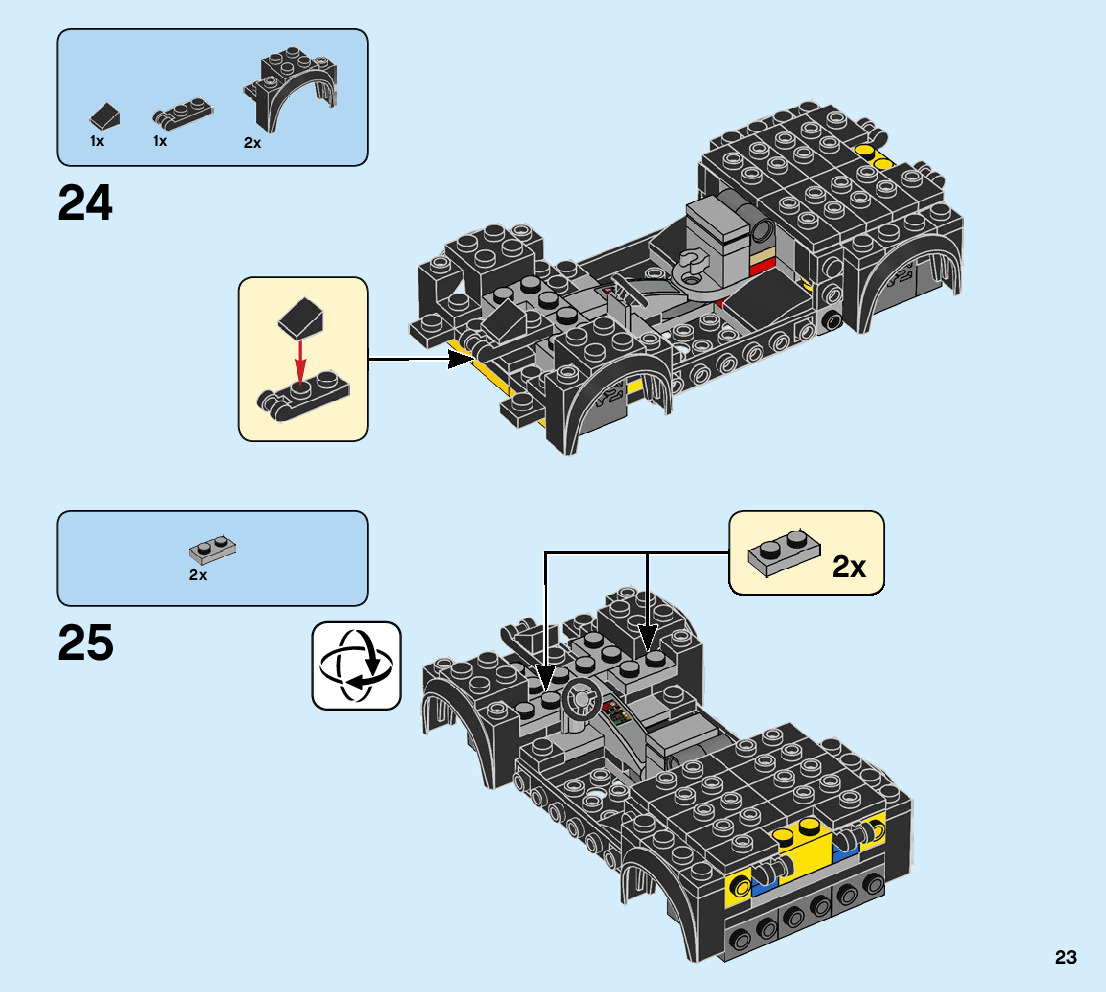 1x 1x 2x

24

2x

25

2x

23