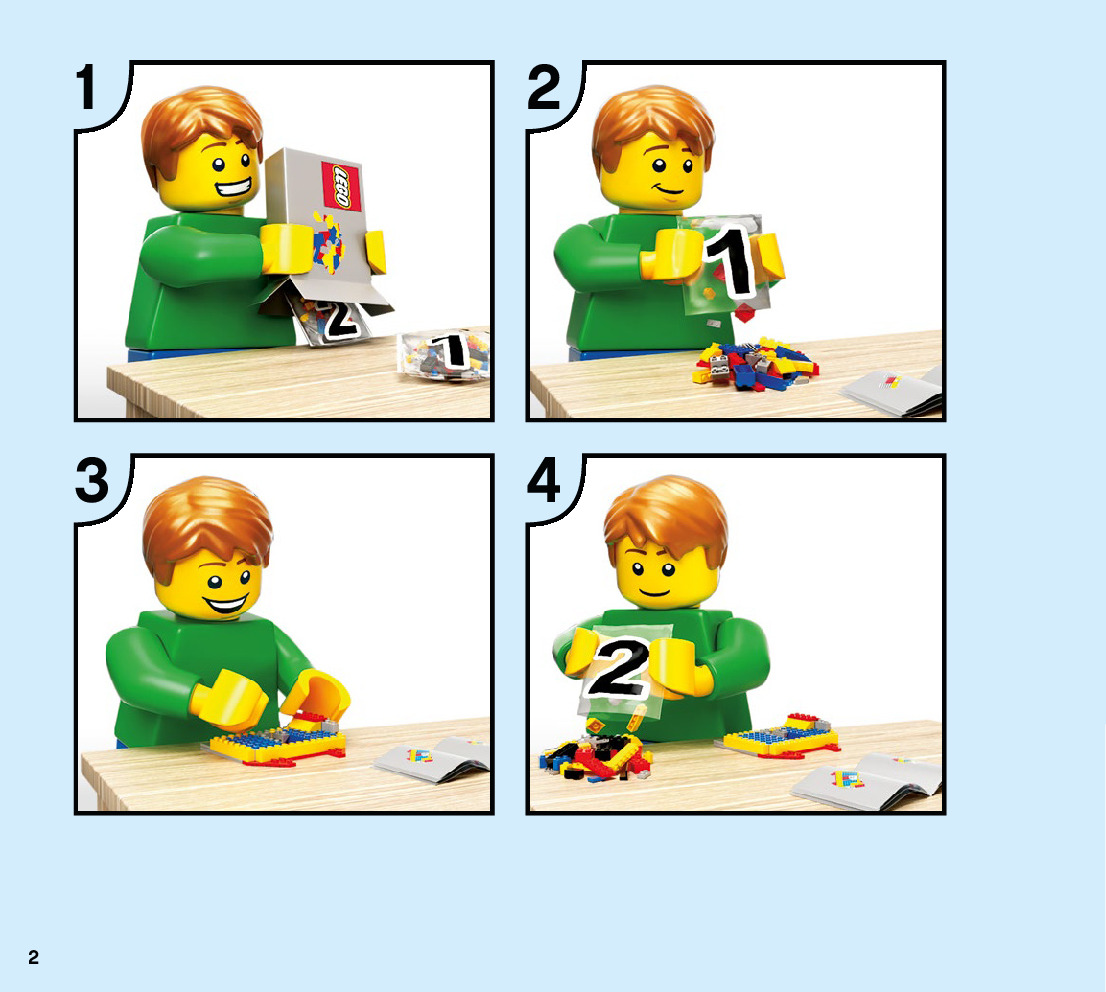 1

LEGO

2

1

2

1

3

4

2

2