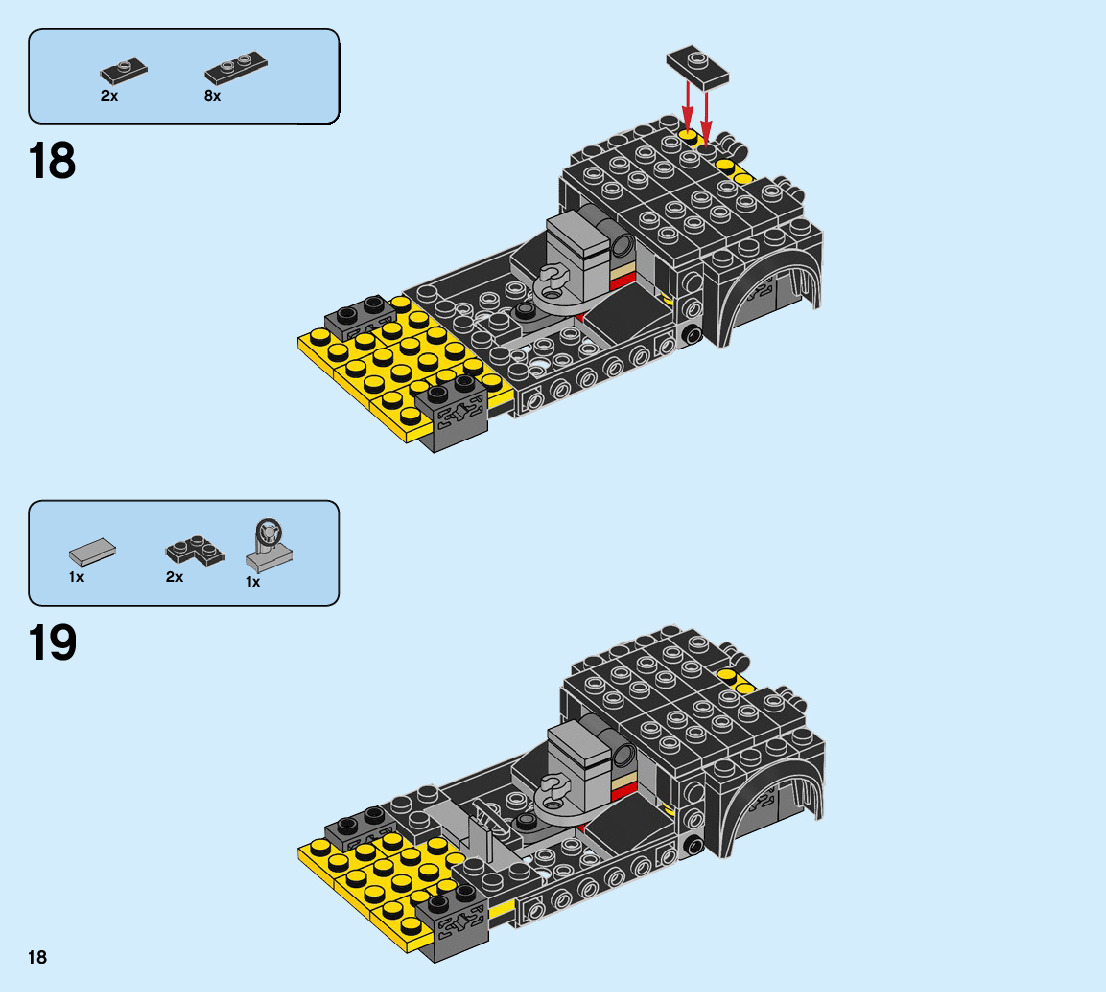 2x 8x

18

1x 2x 1x

19

18