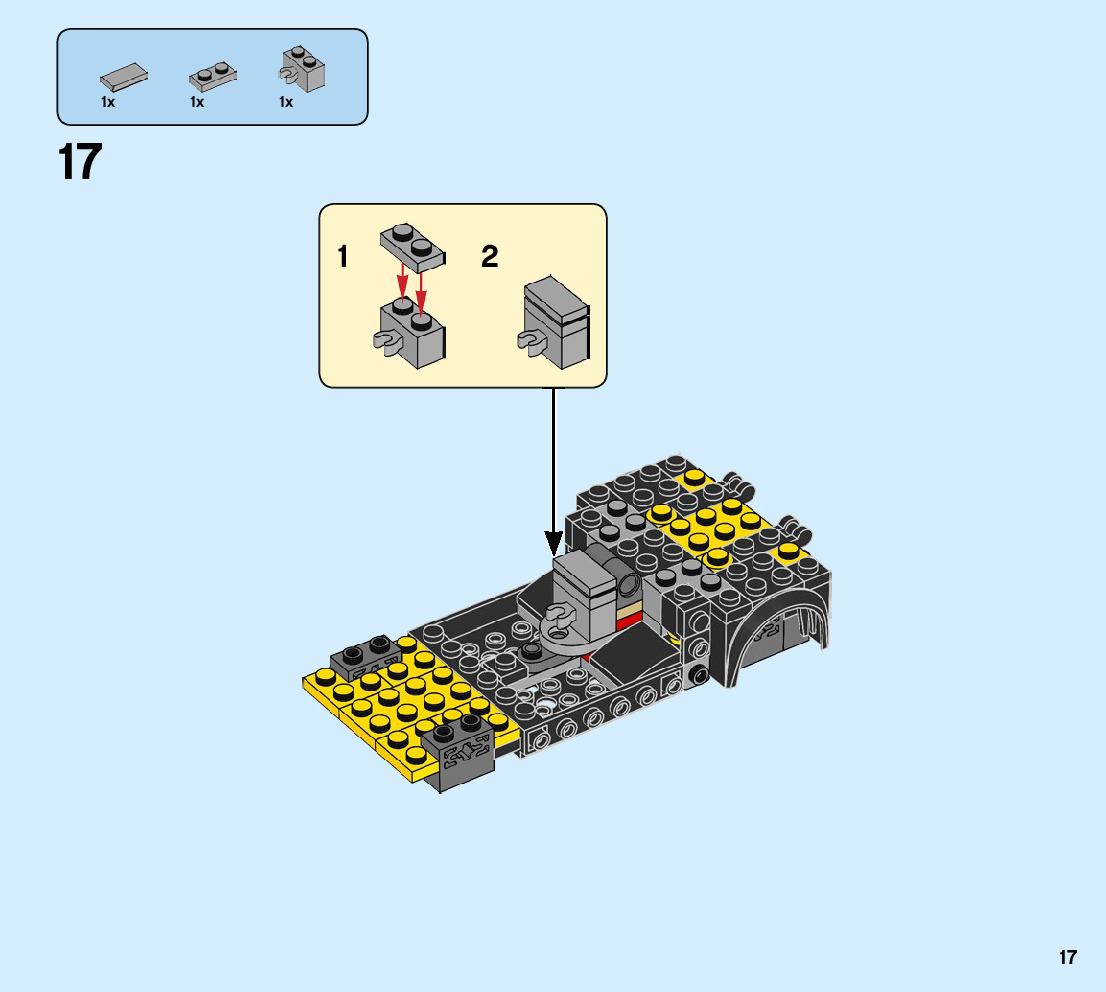 1x 1x 1x

17

1 2

17