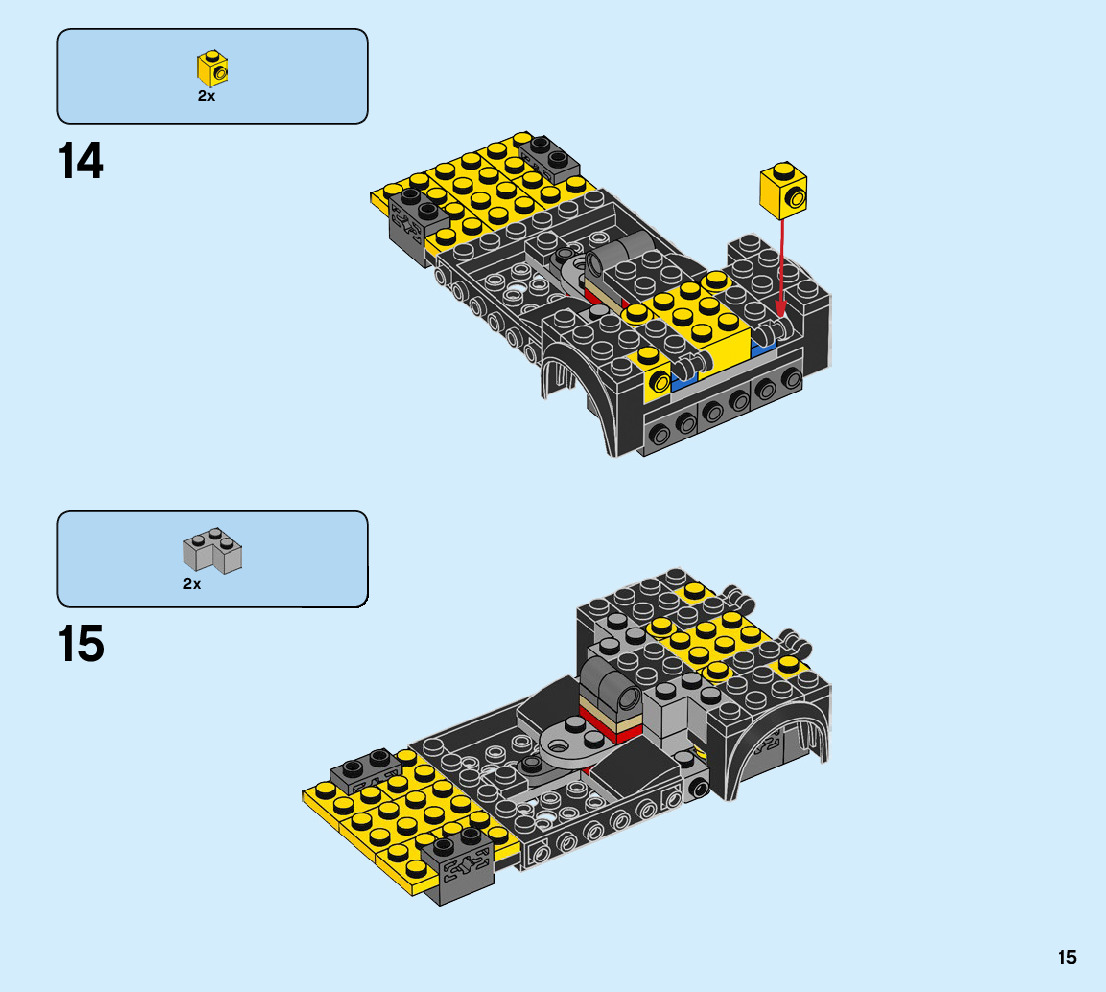 2x

14

2x

15

15