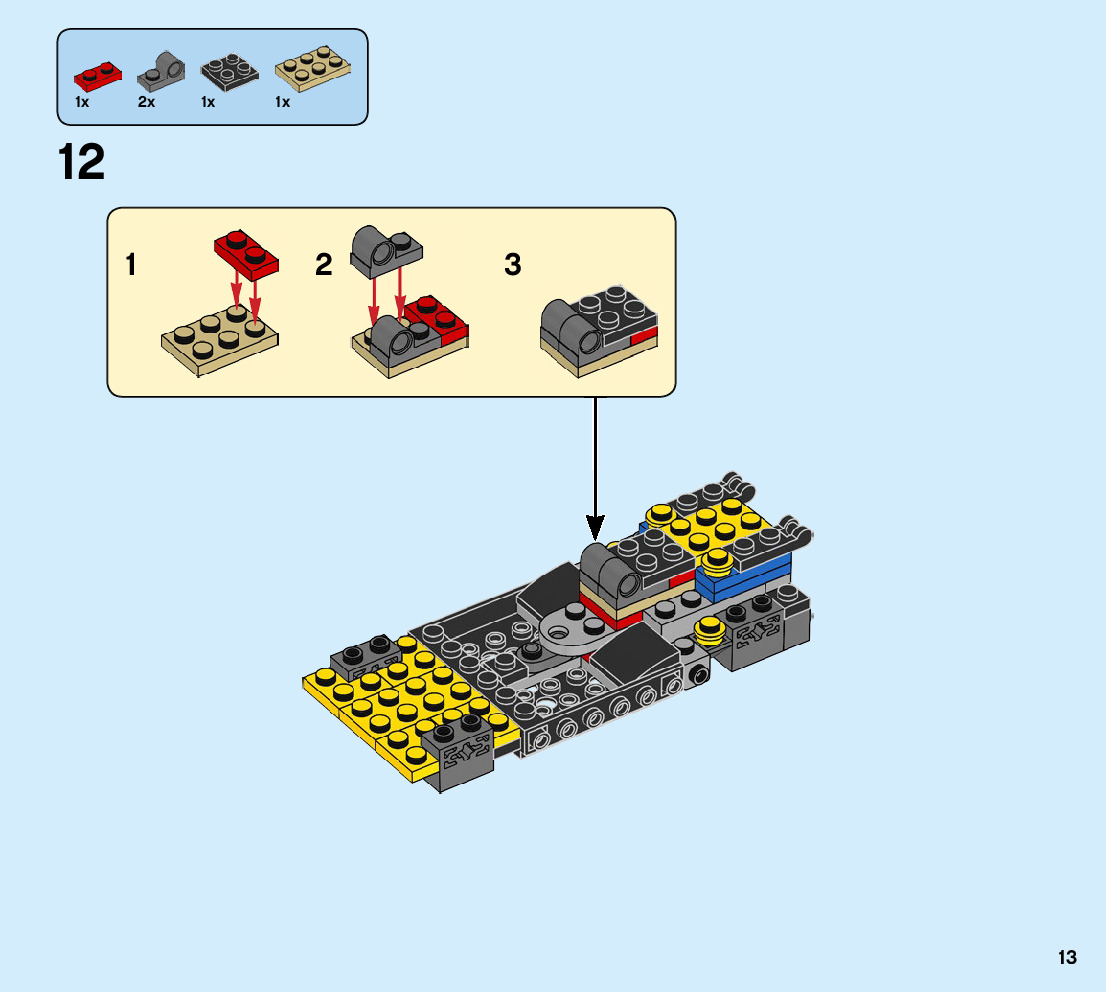 1x 2x 1x 1x

12

1 2 3

13