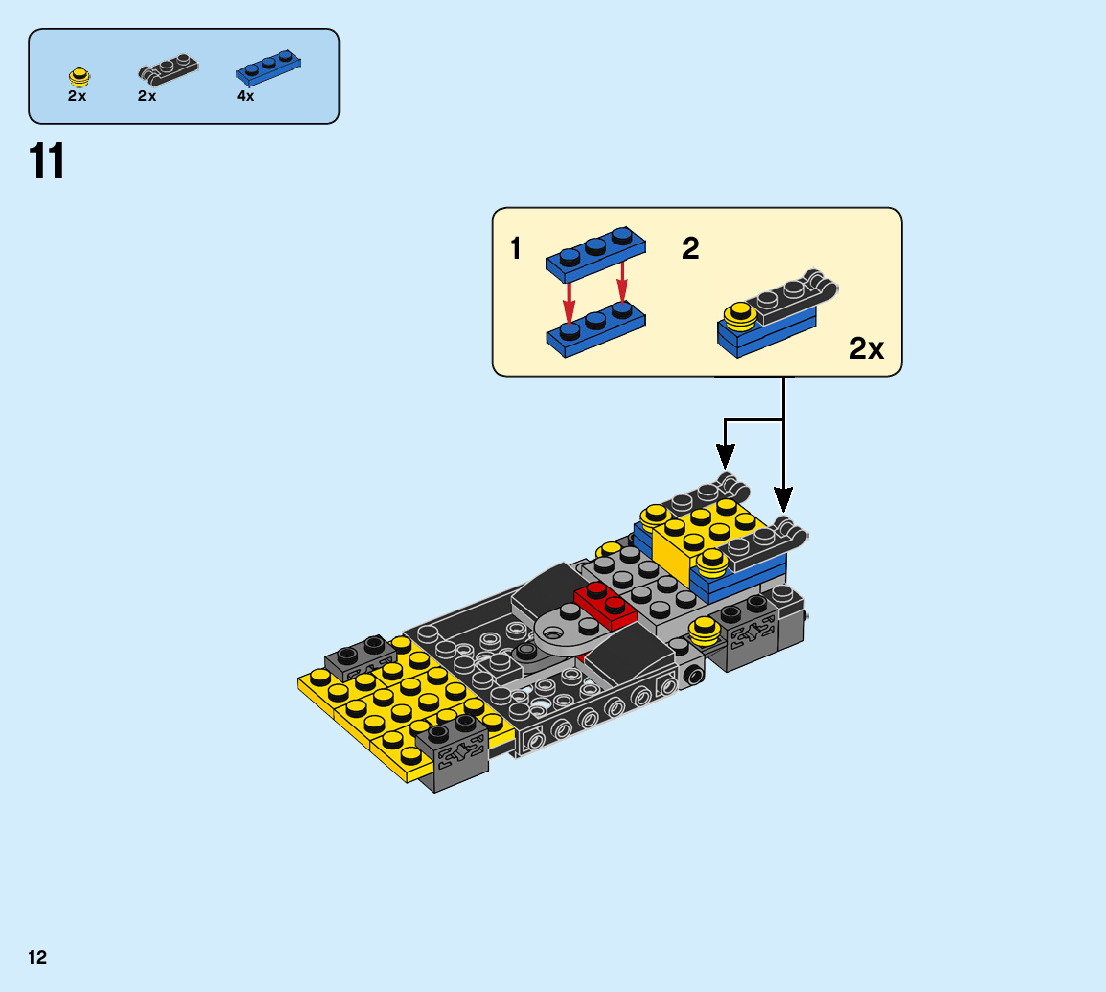 2x 2x 4x

11

1 2

2x

12