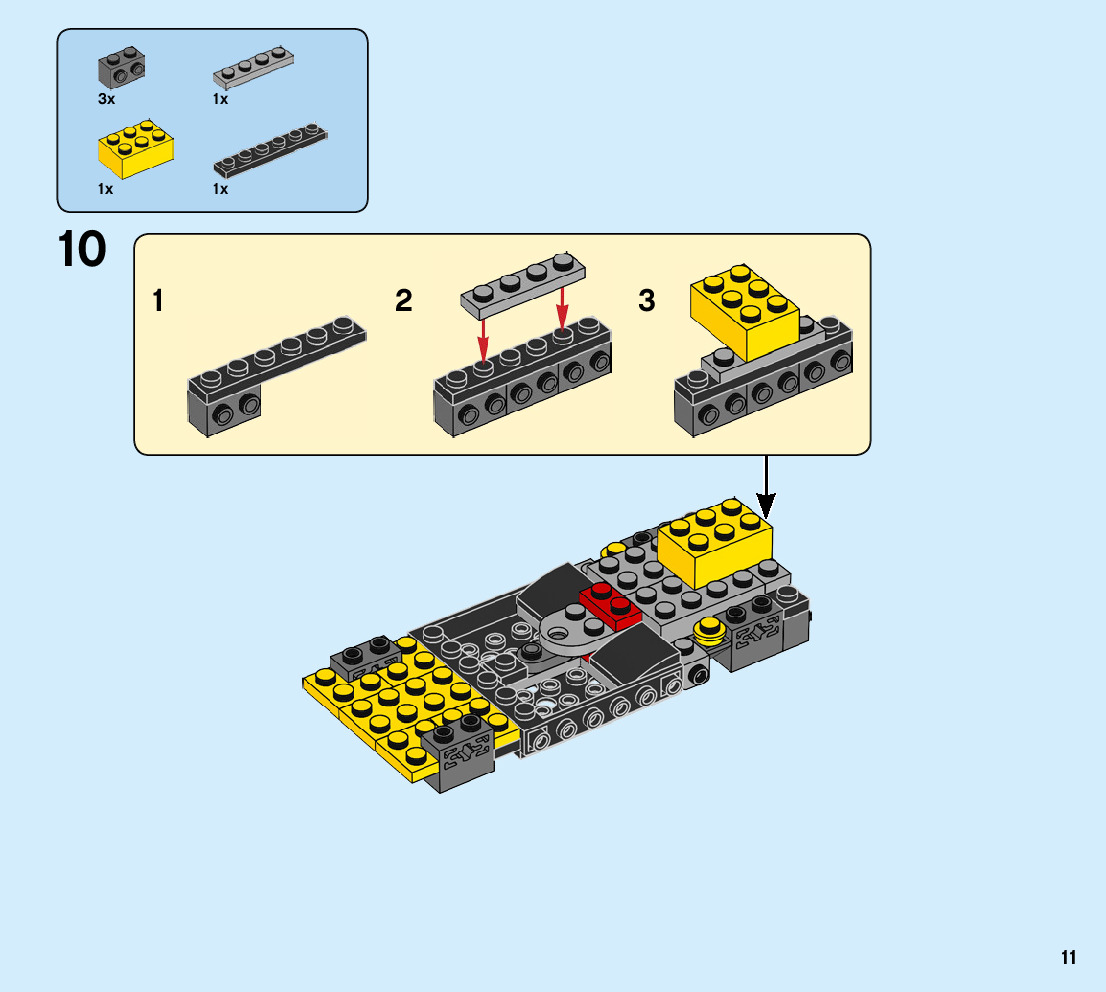 3x
1x
1x
1x

10

1
2
3

11