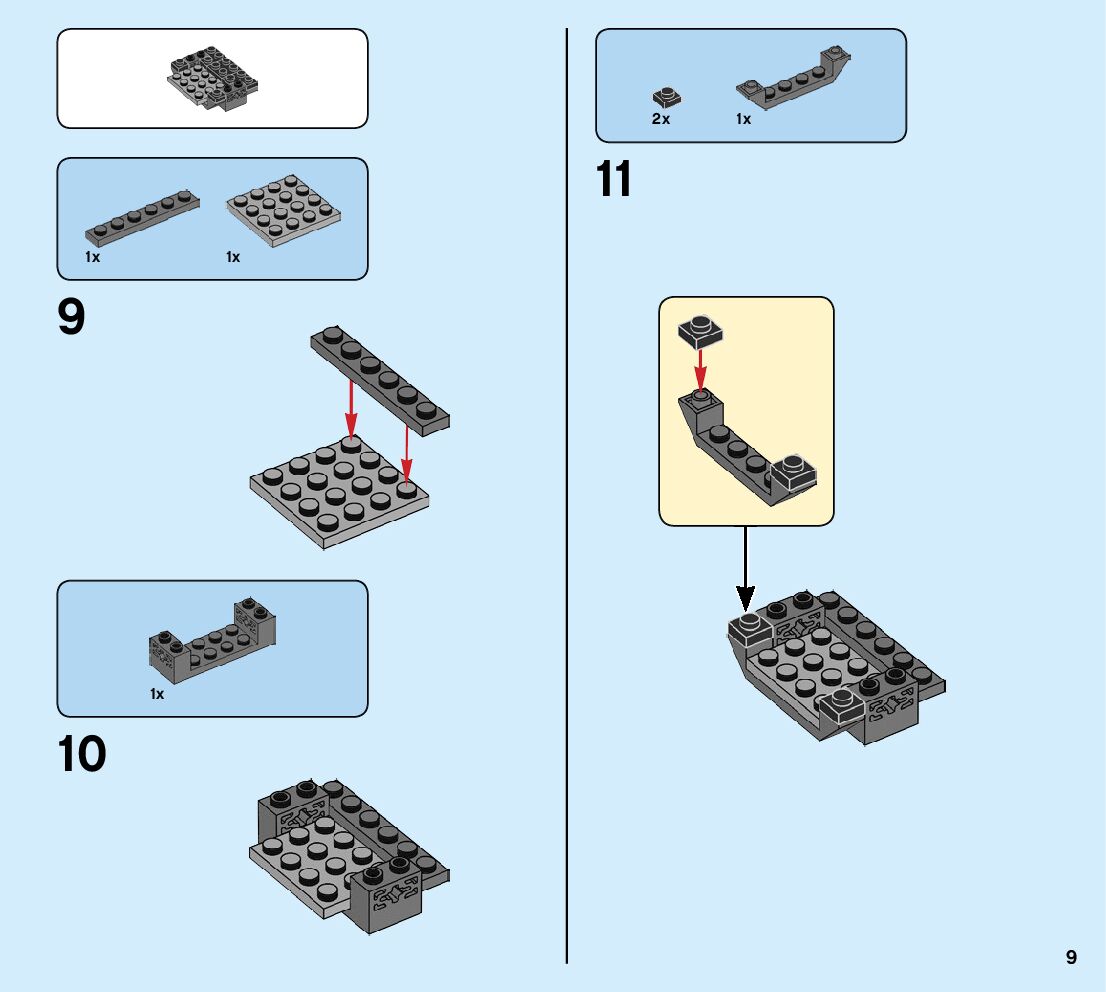 1x 1x

9

1x

10

2x 1x

11

9