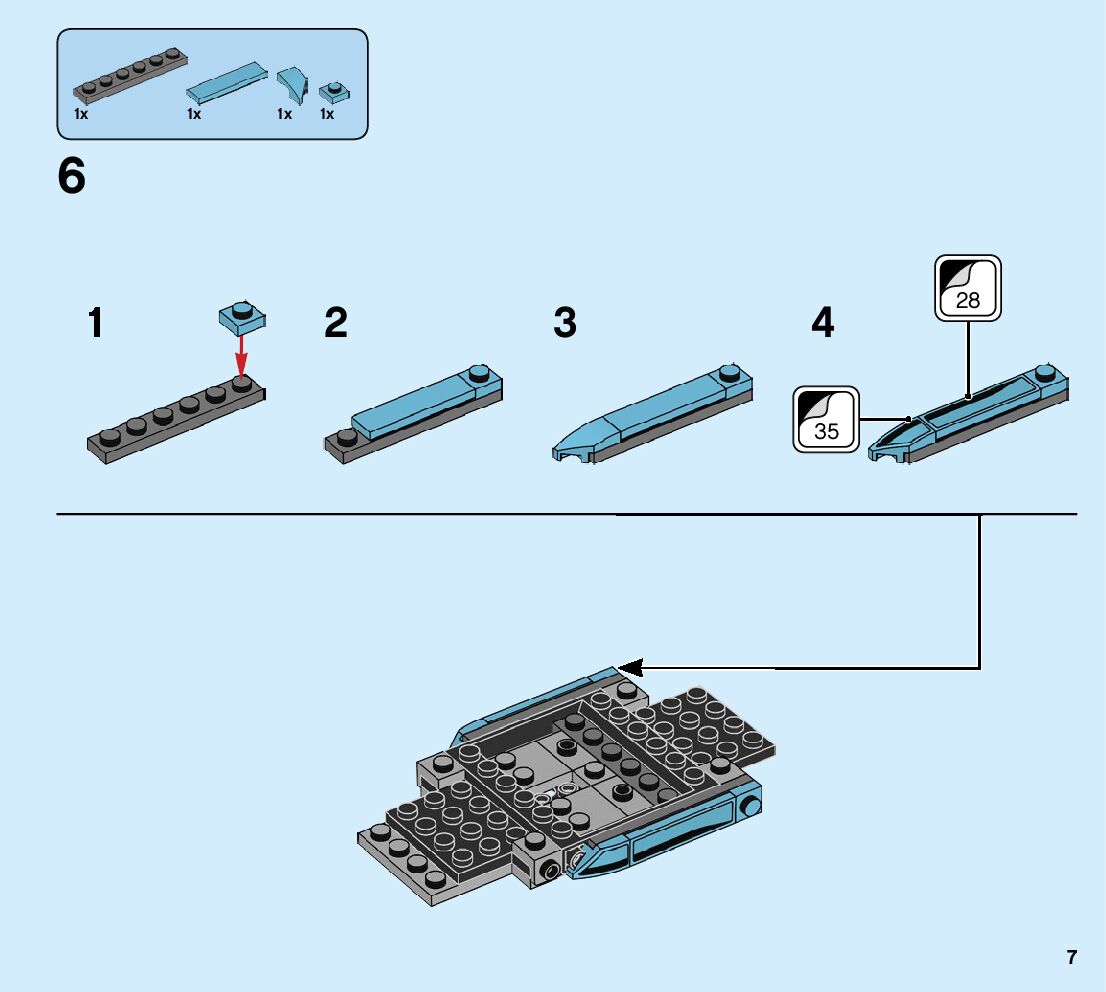 1x 1x 1x 1x

6

1

2

3

4

28

35

7