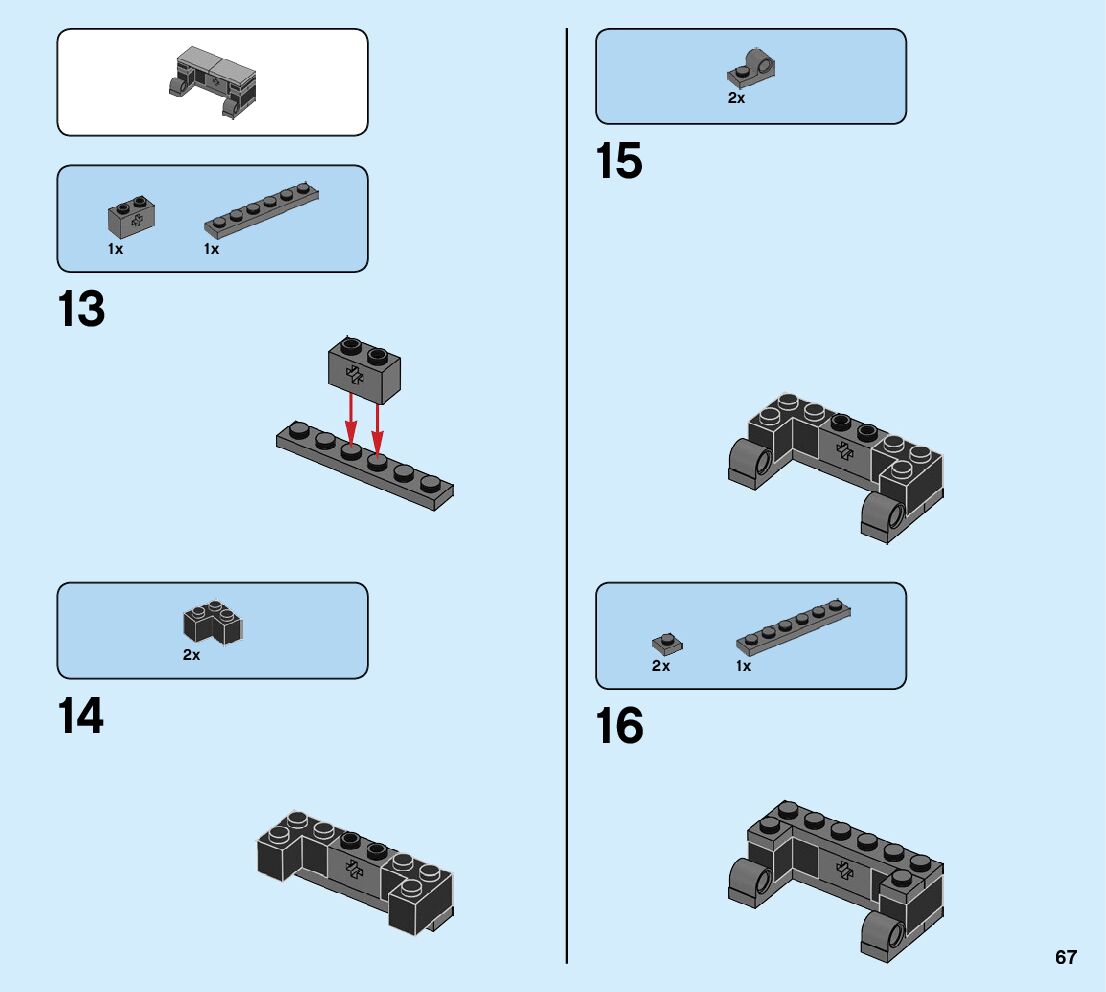 1x 1x

13

2x

14

2x

15

2x 1x

16

67