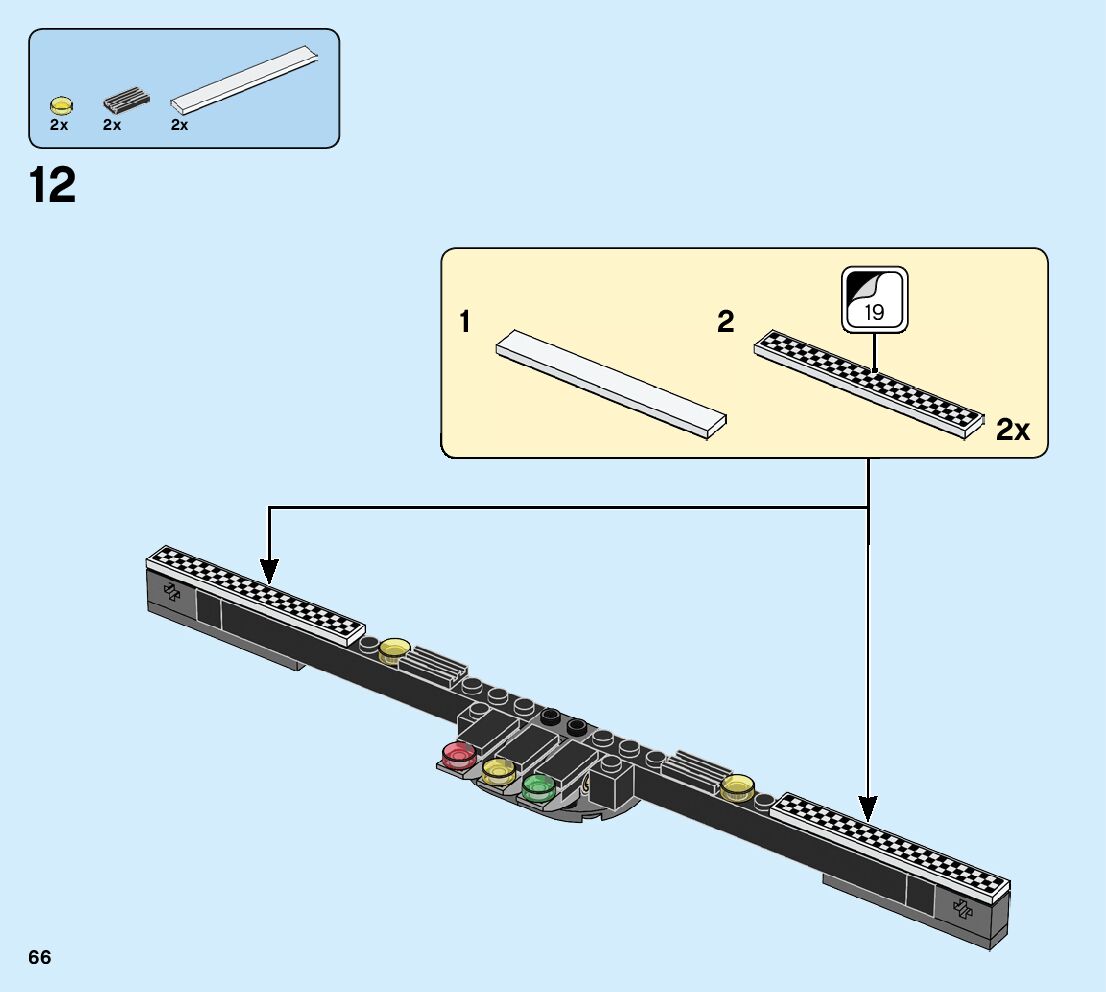 2x 2x 2x

12

1

2

19

2x

66