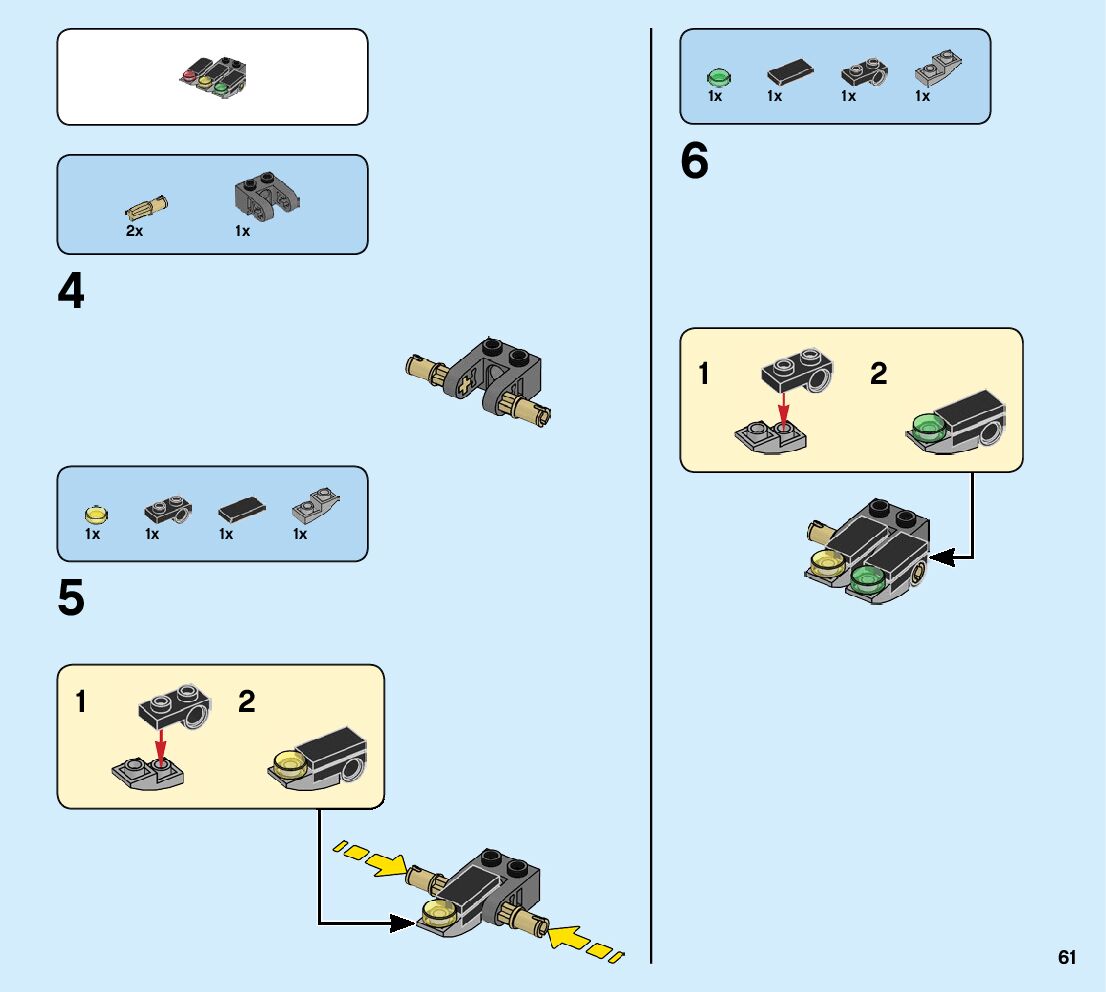 2x 1x

4

1x 1x 1x 1x

5

1 2

1x 1x 1x 1x

6

1 2

61