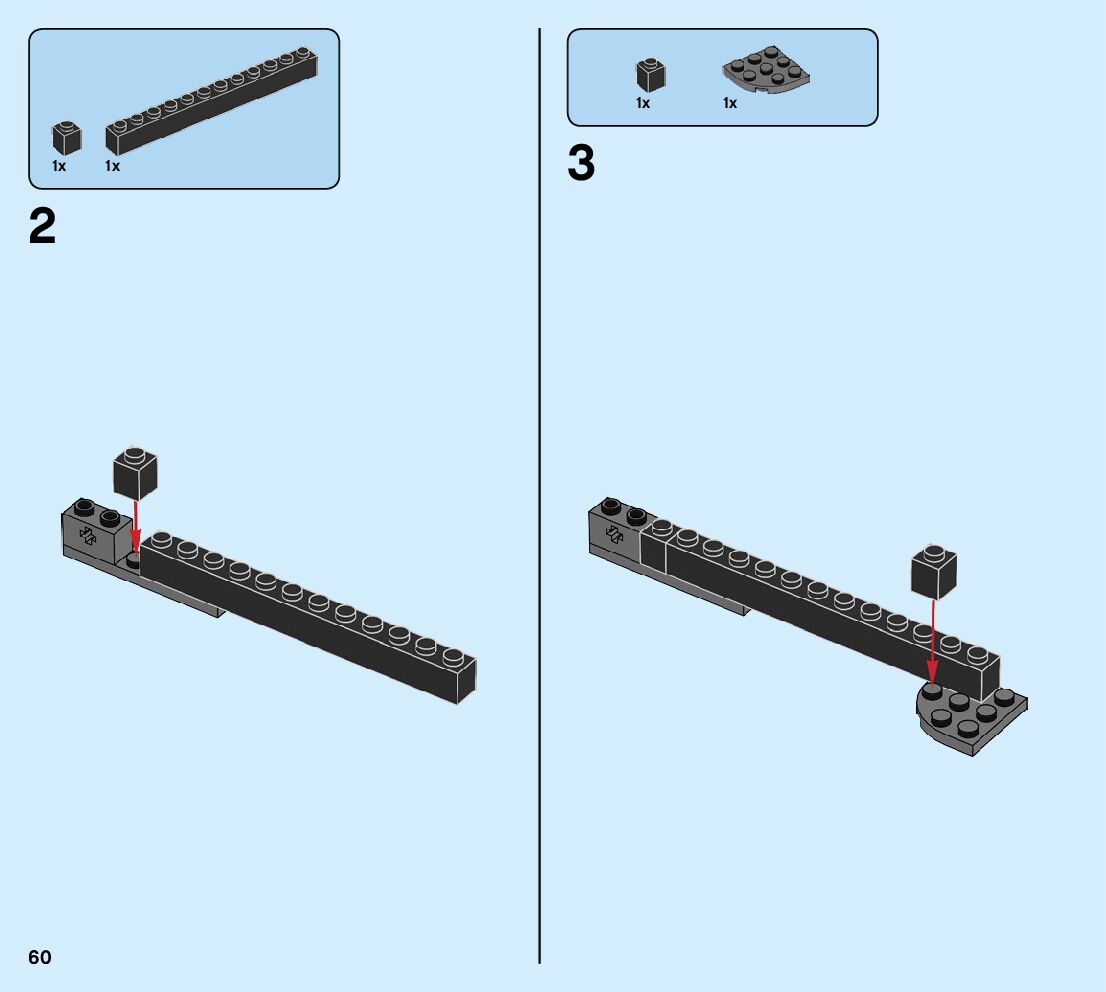 1x 1x

2

1x 1x

3

60