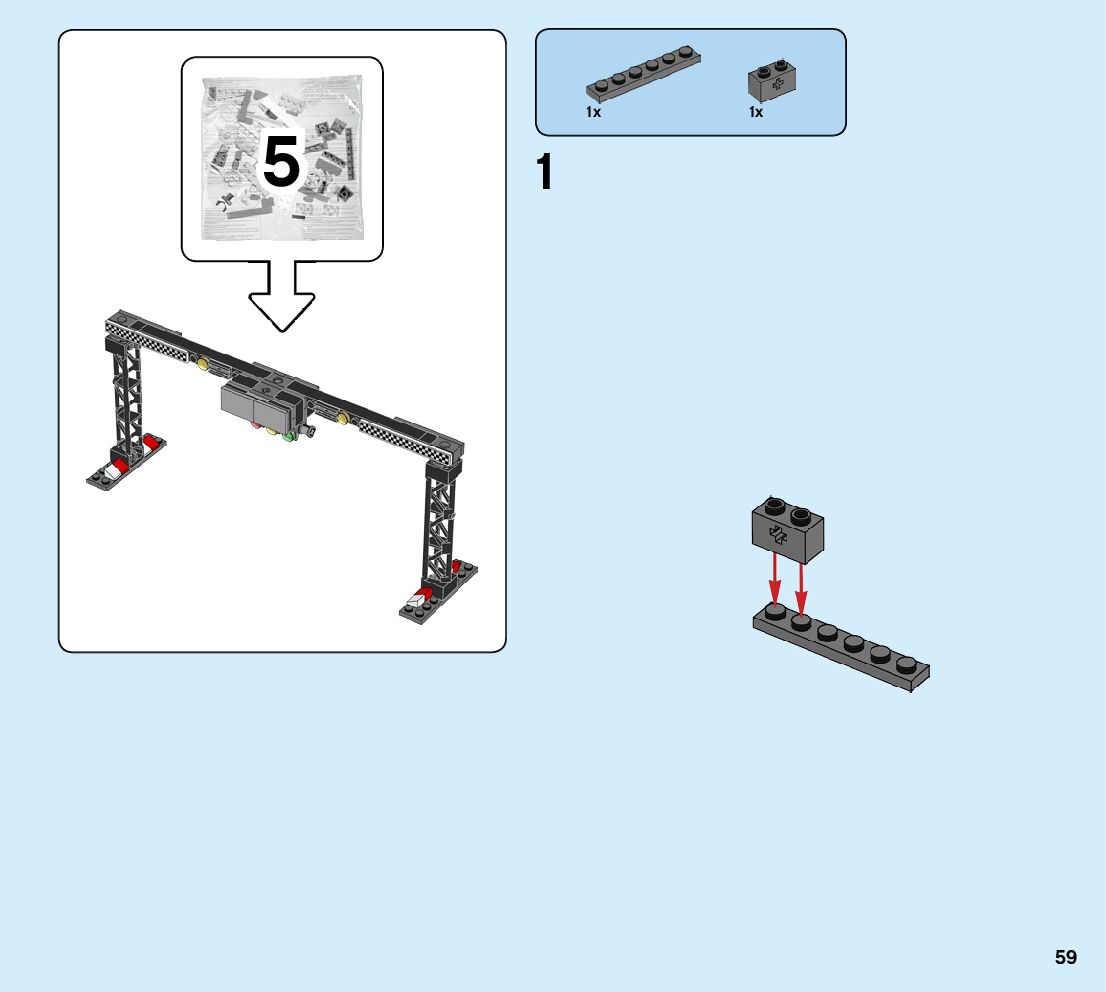 5

1x

1x

1

59