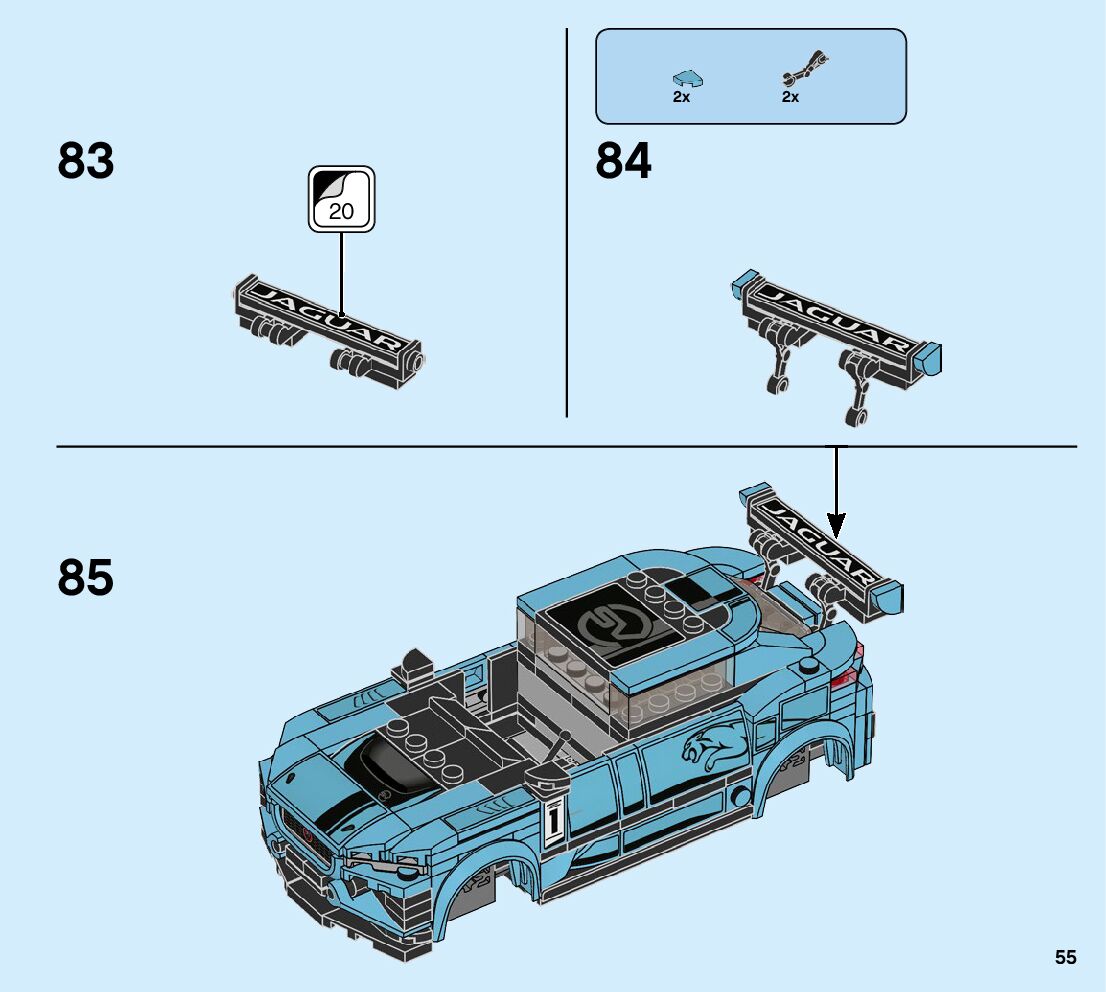 83

20

JAGUAR

2x

2x

84

JAGUAR

85

JAGUAR

1

55