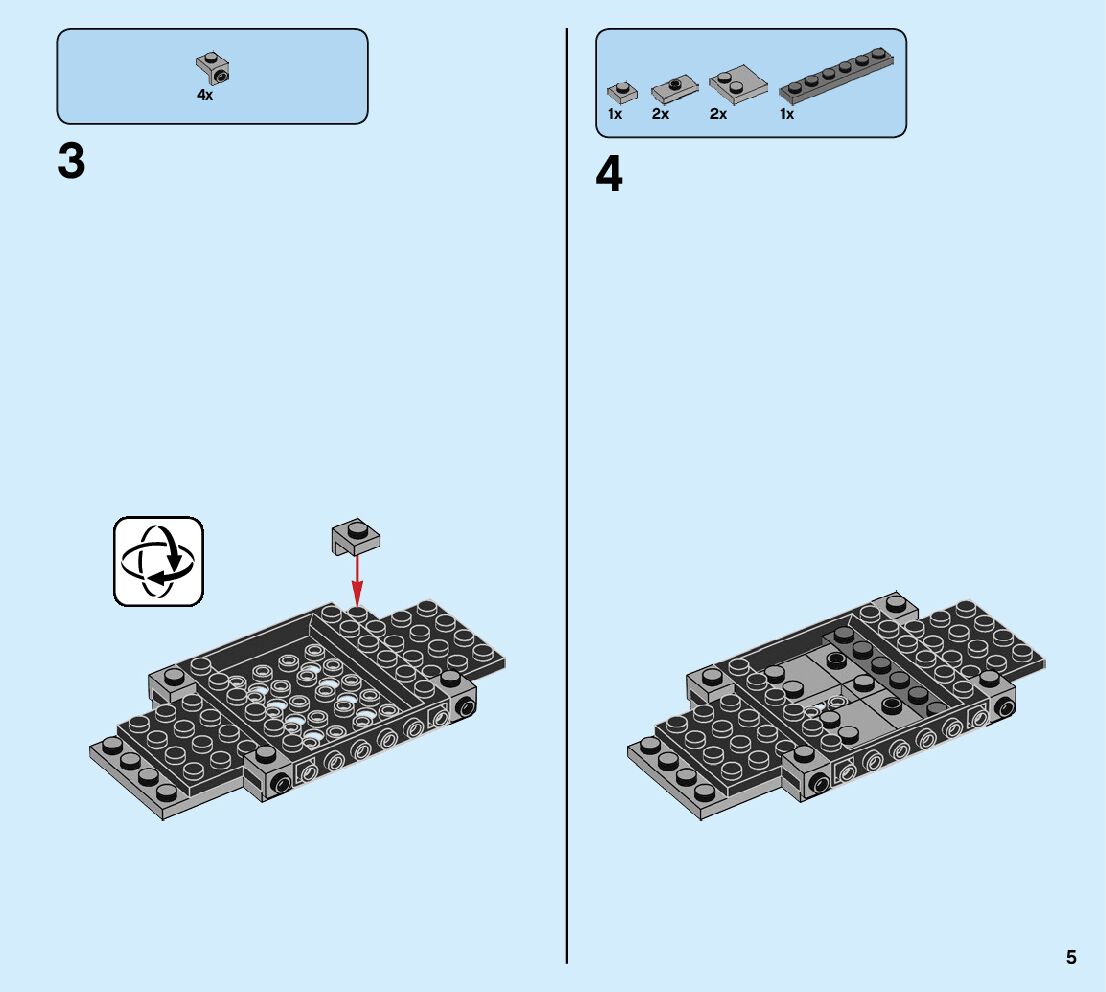 4x

3

1x 2x 2x 1x

4

5