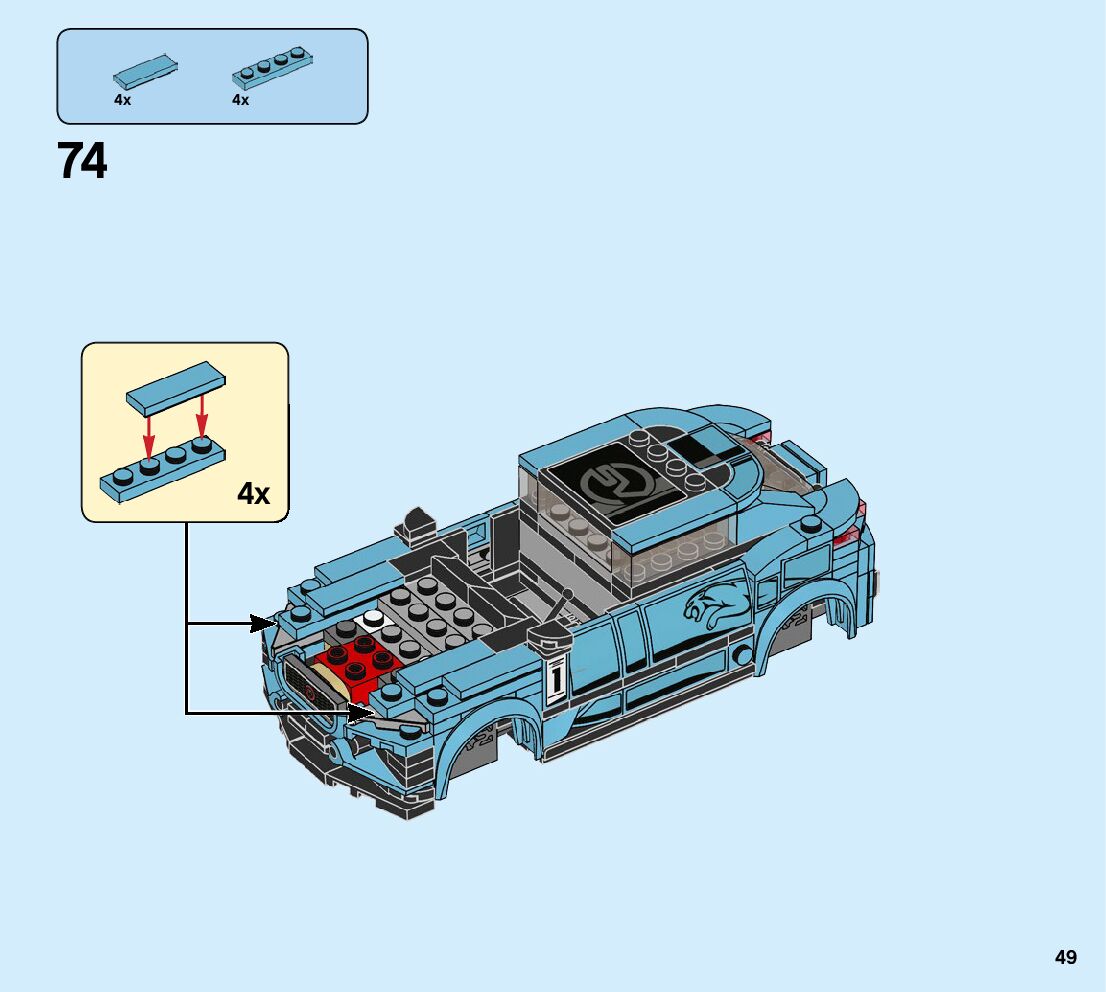 4x
4x

74

4x

1

49