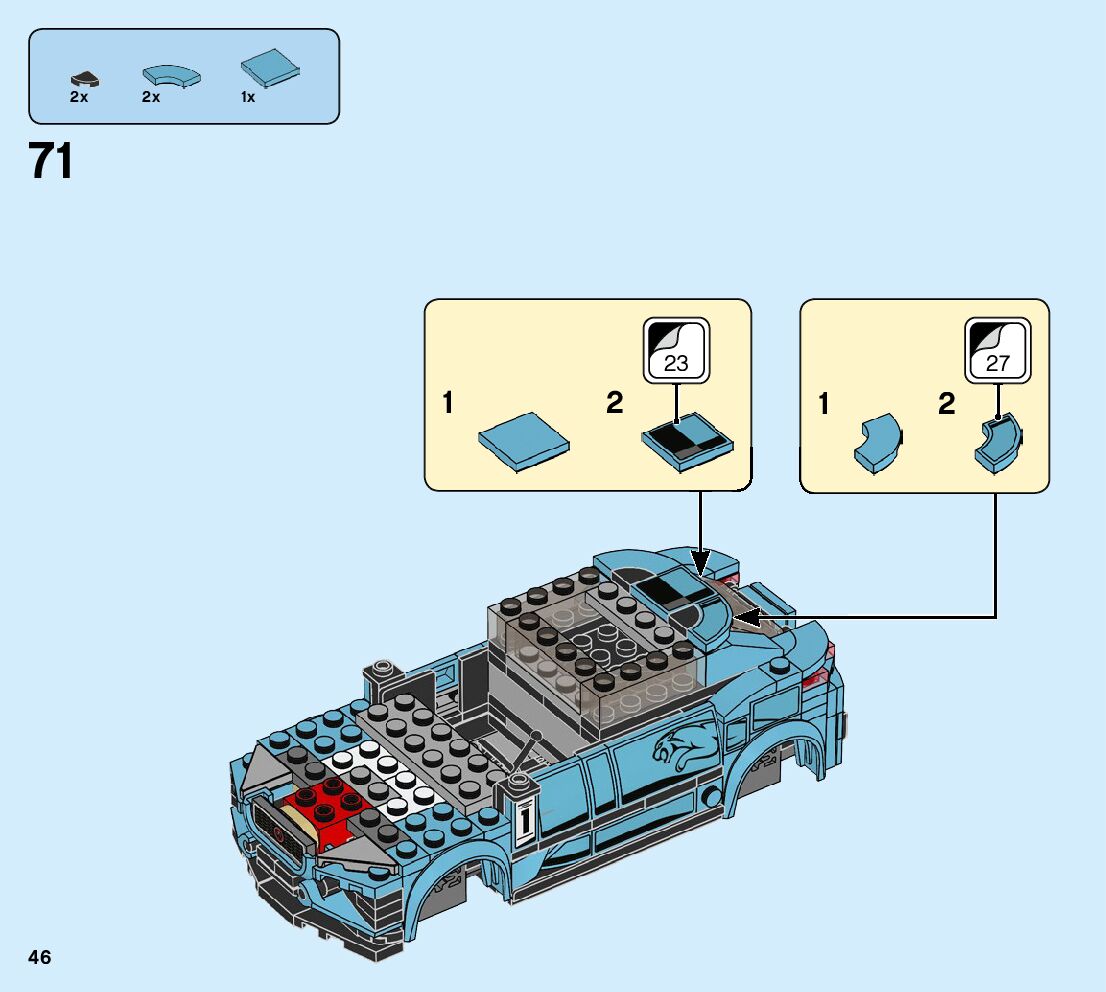 2x 2x 1x

71

1 2
23

1 2
27

1

46