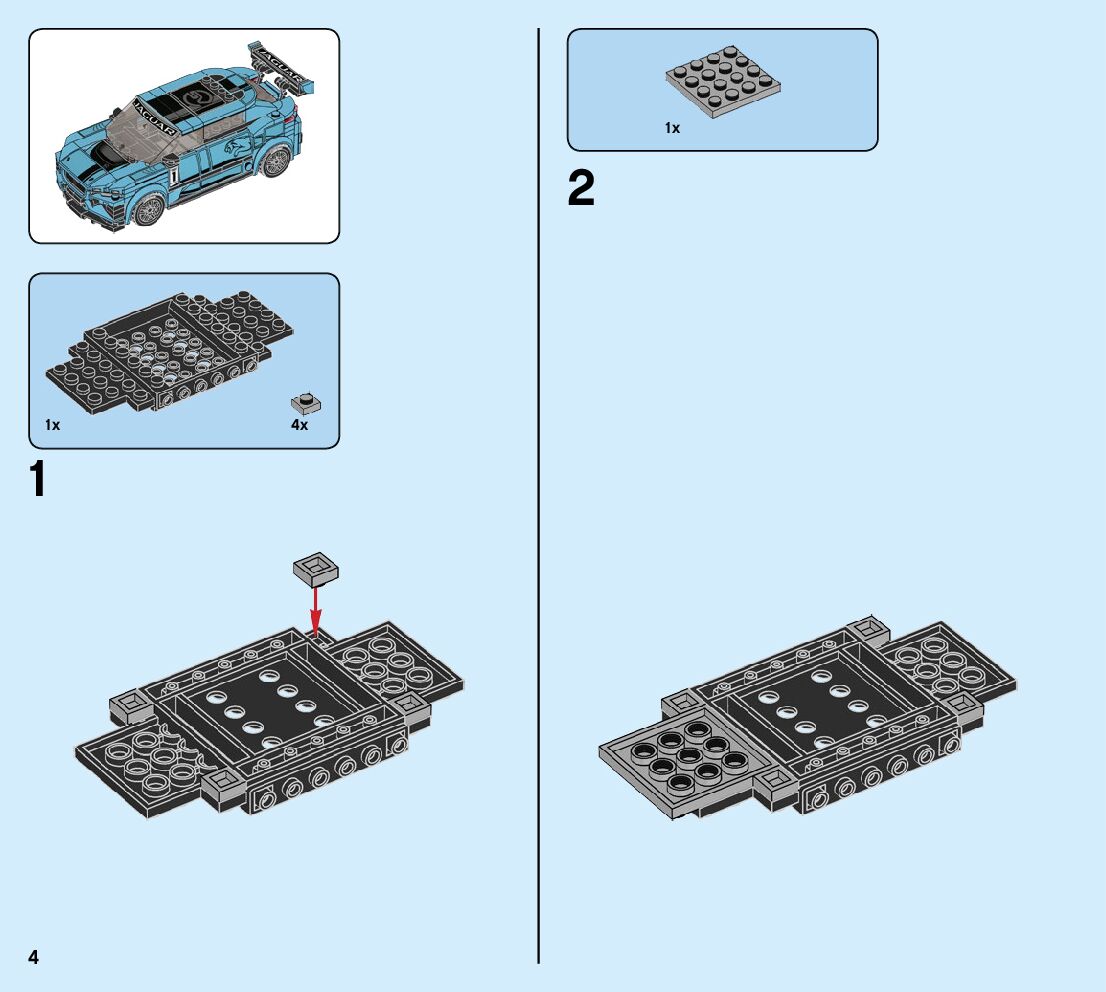 JAGUAR

JAGUAR

1

1x

4x

1

1x

2

4