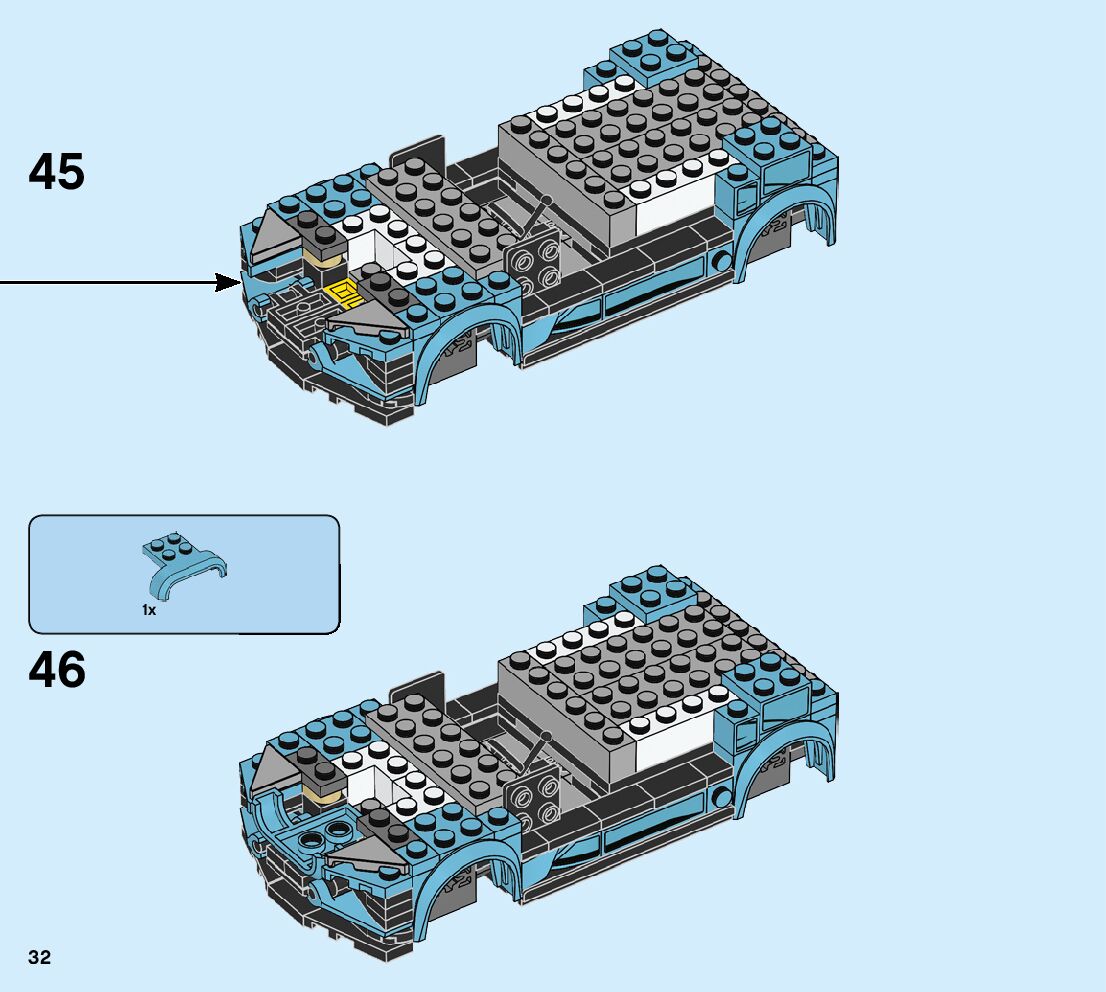 45

1x

46

32