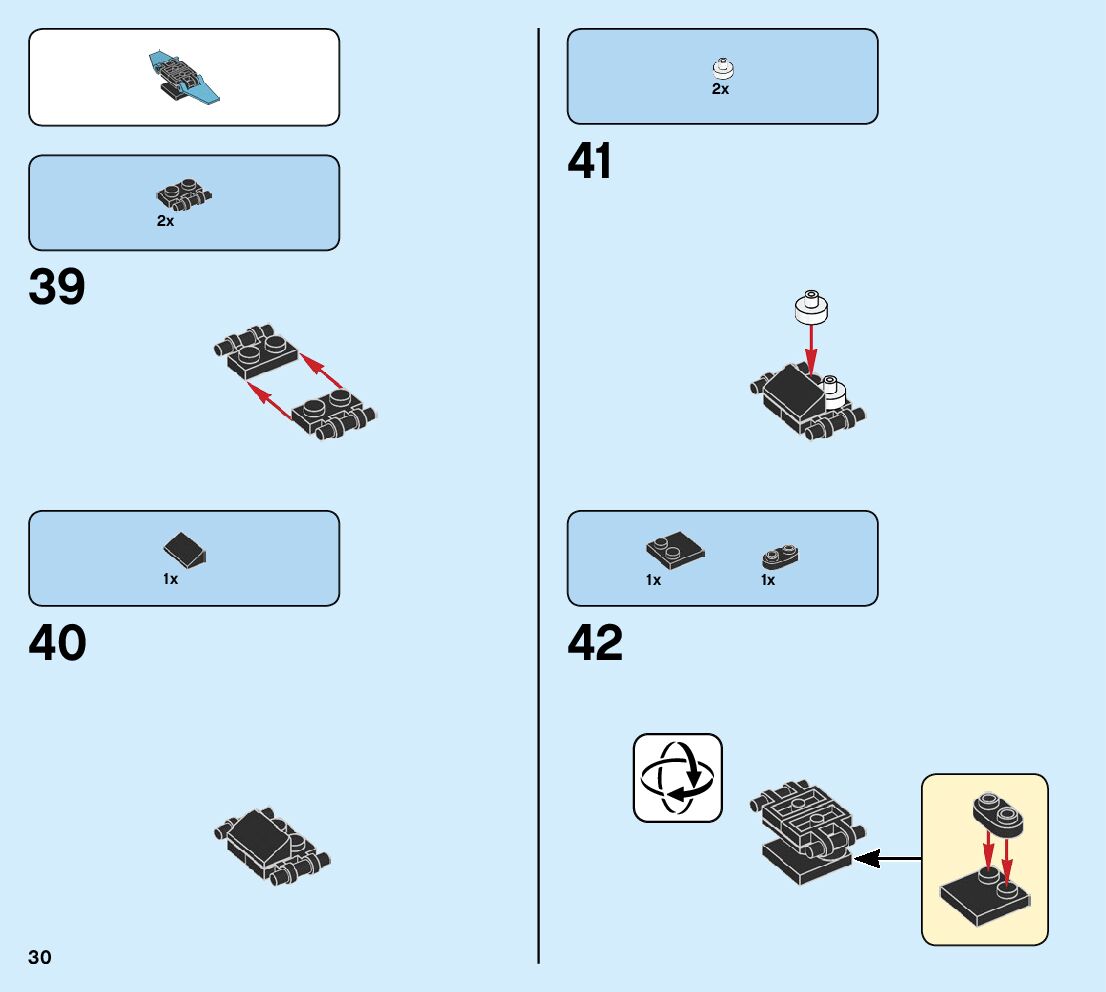 2x

39

1x

40

30

2x

41

1x

1x

42