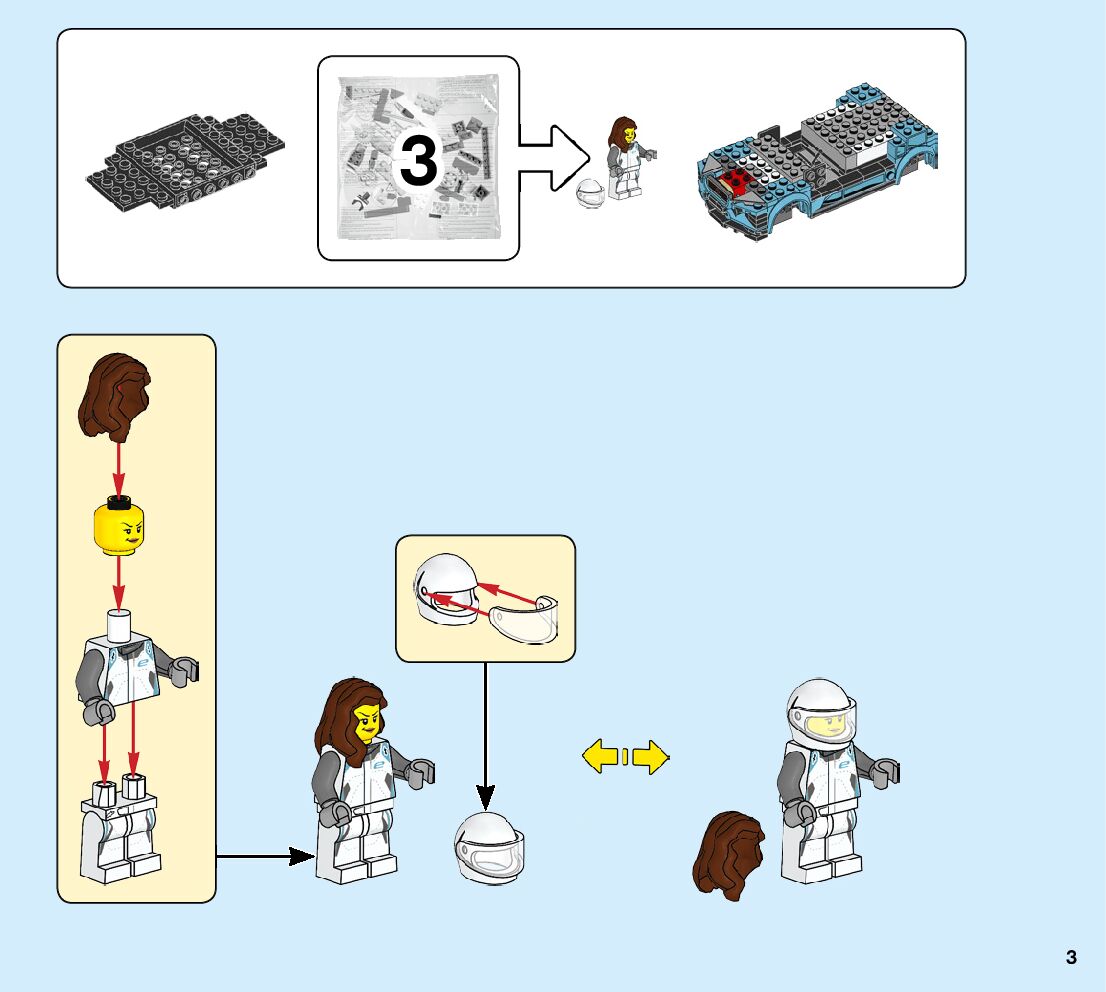 3

3