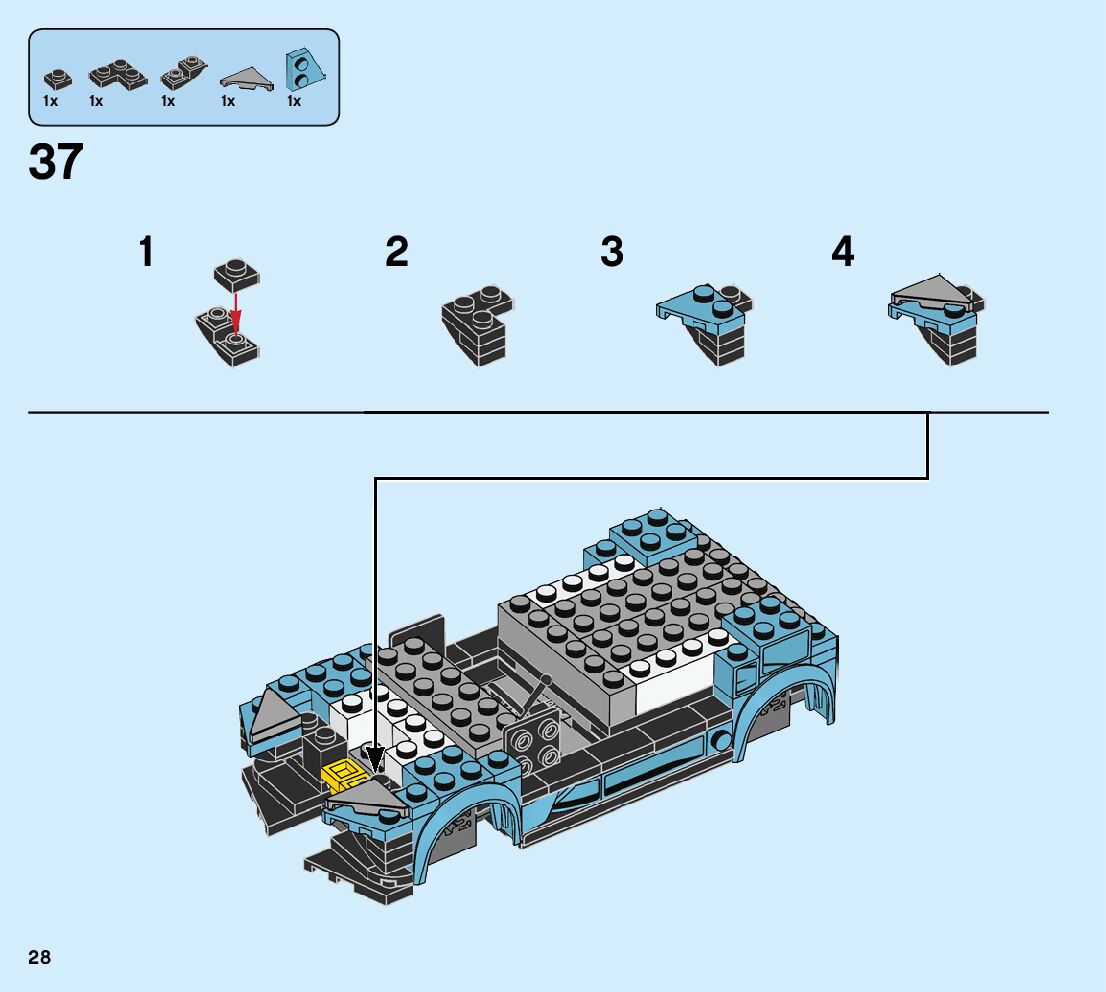 1x 1x 1x 1x 1x

37

1

2

3

4

28