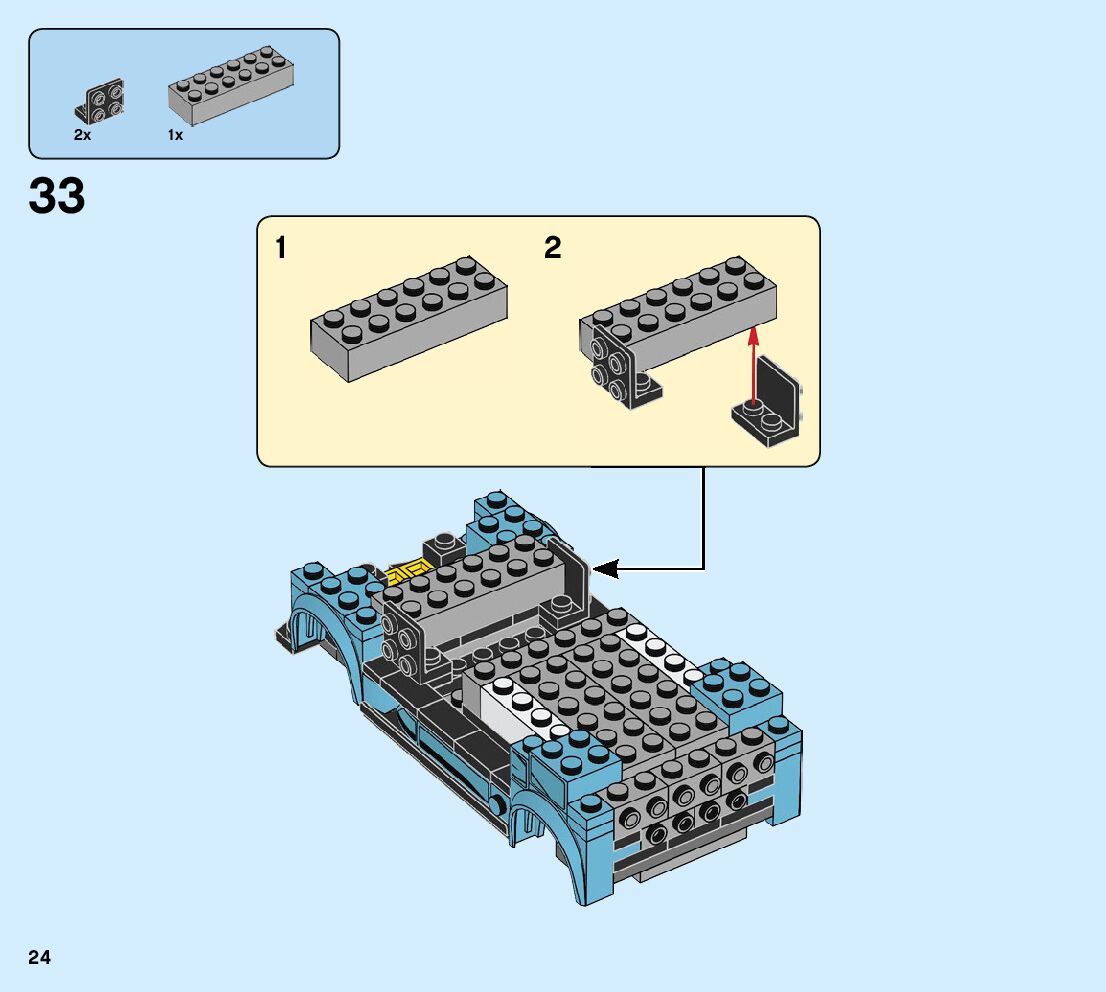 2x 1x

33

1

2

24