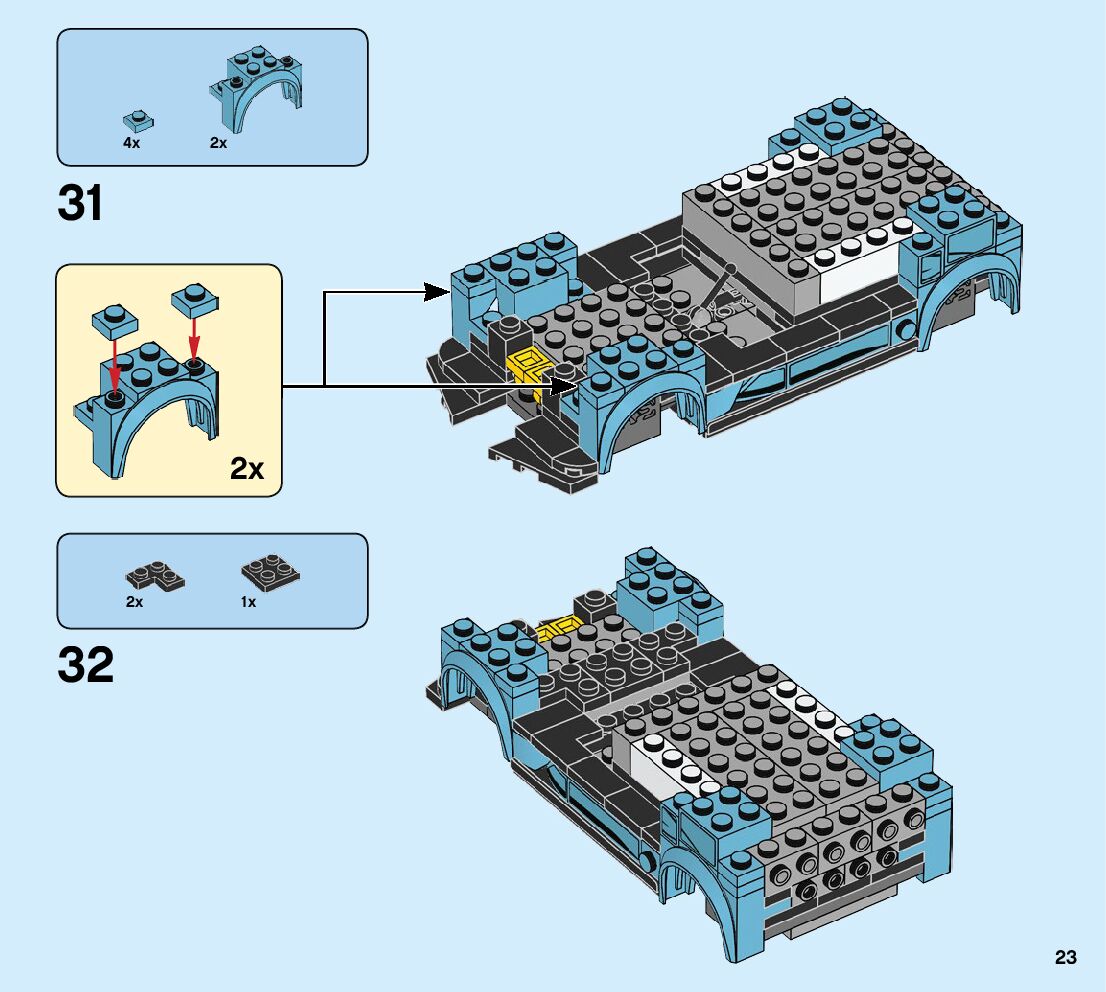 4x 2x

31

2x

2x 1x

32

23