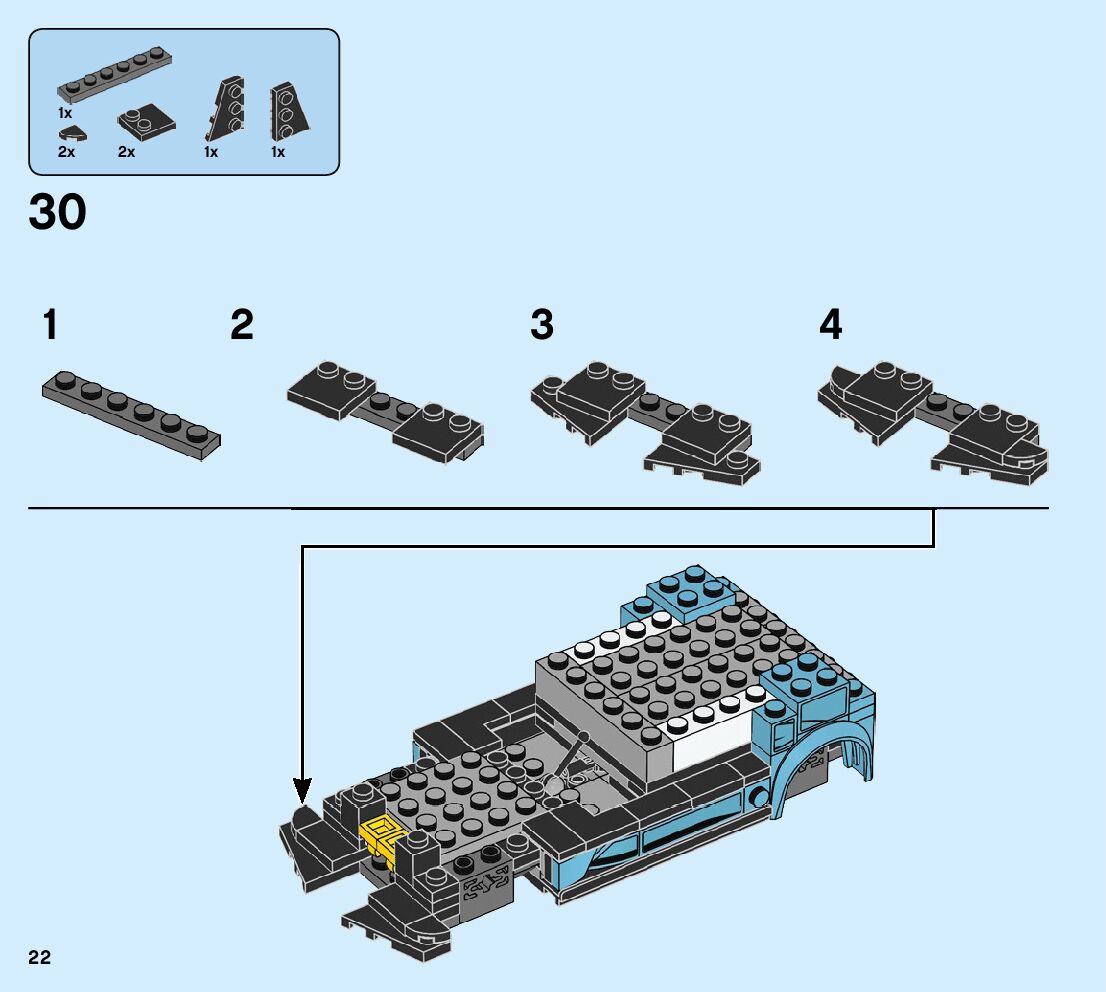 1x
2x
2x
1x
1x

30

1

2

3

4

22