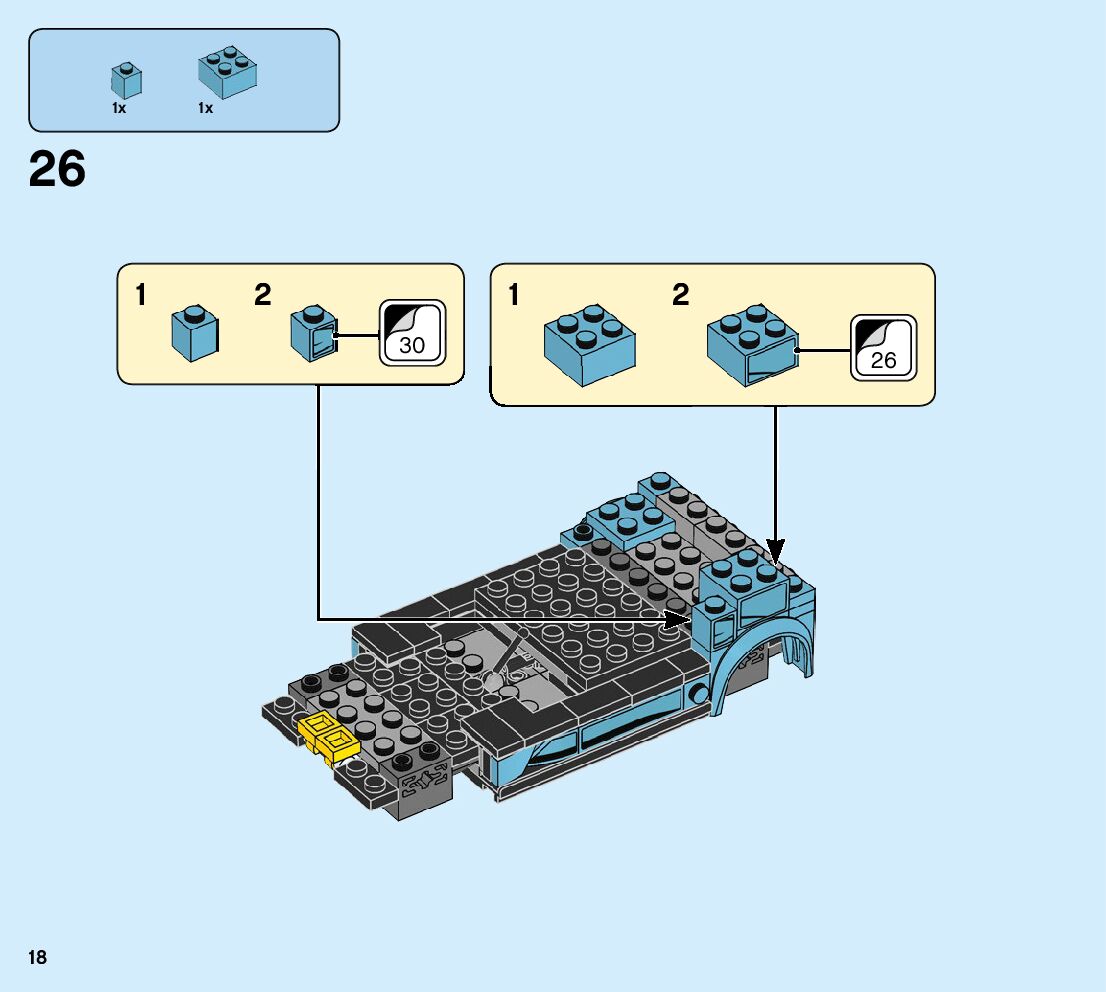 1x 1x

26

1 2 30

1 2 26

18