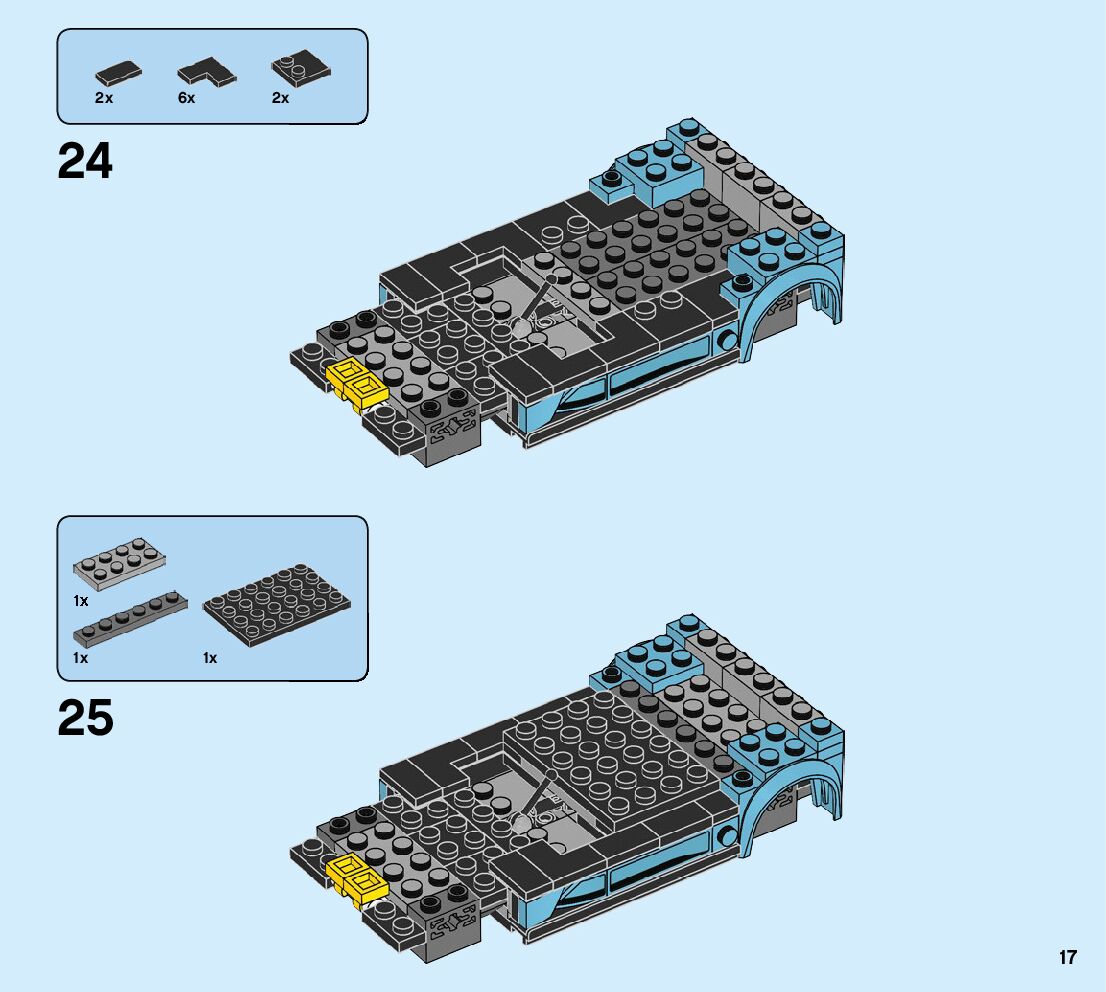 2x 6x 2x

24

1x

1x 1x

25

17