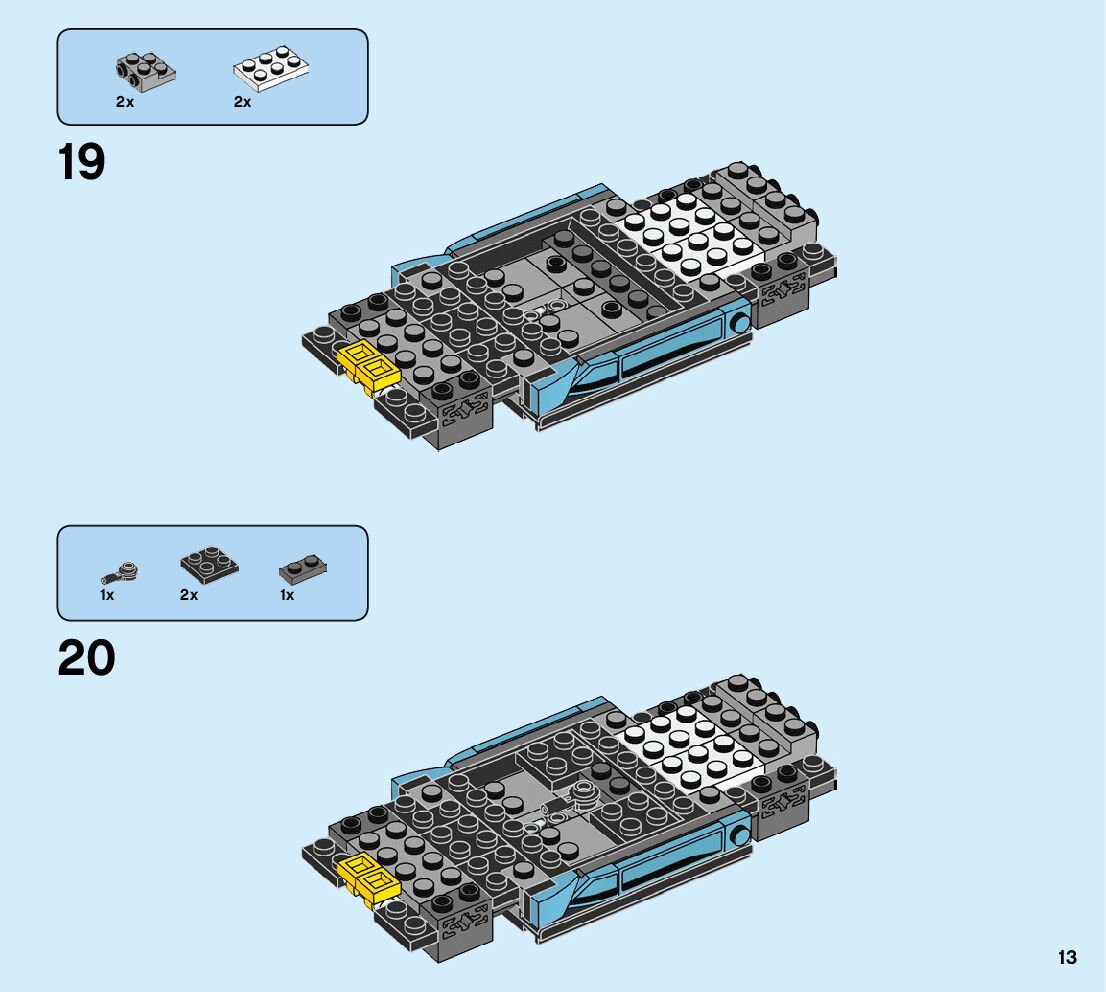 2x 2x

19

1x 2x 1x

20

13