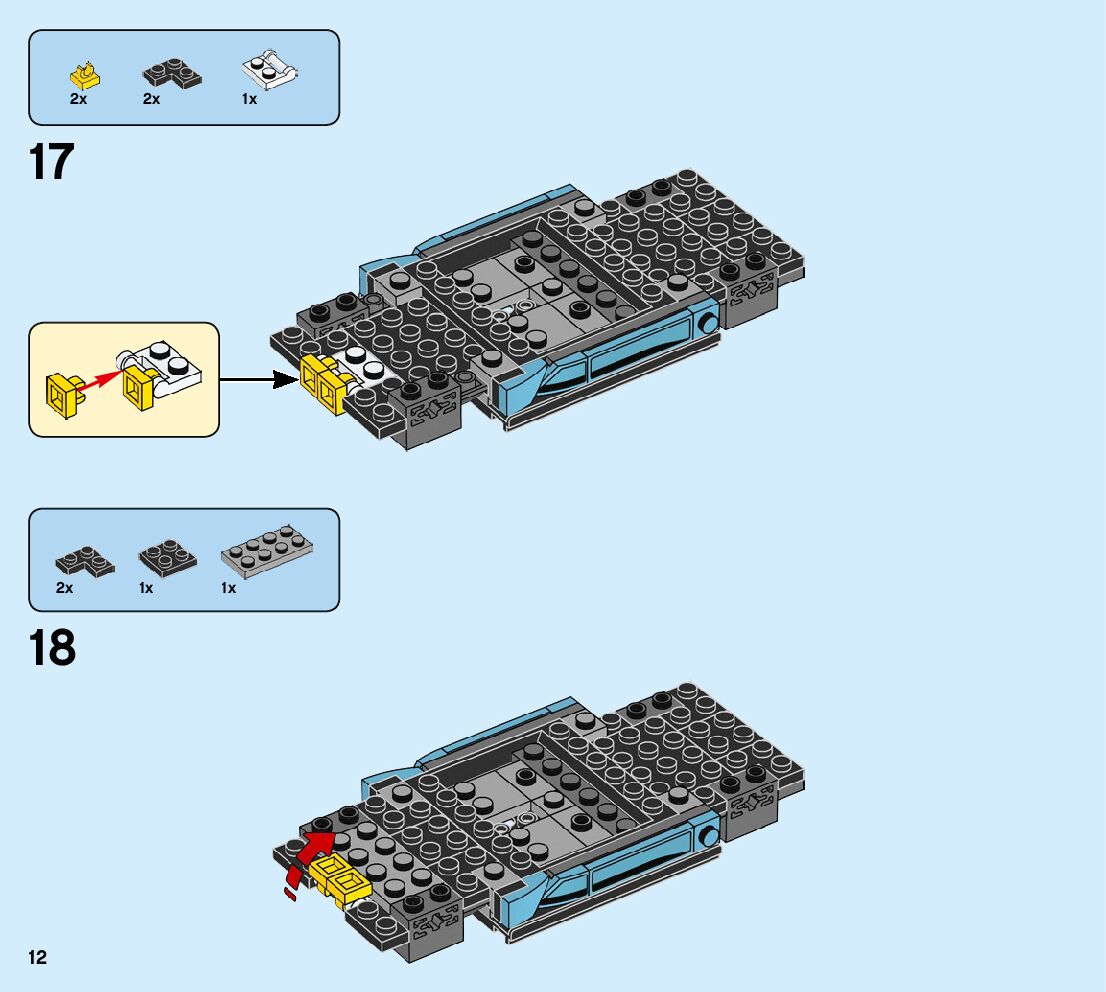 2x 2x 1x

17

2x 1x 1x

18

12