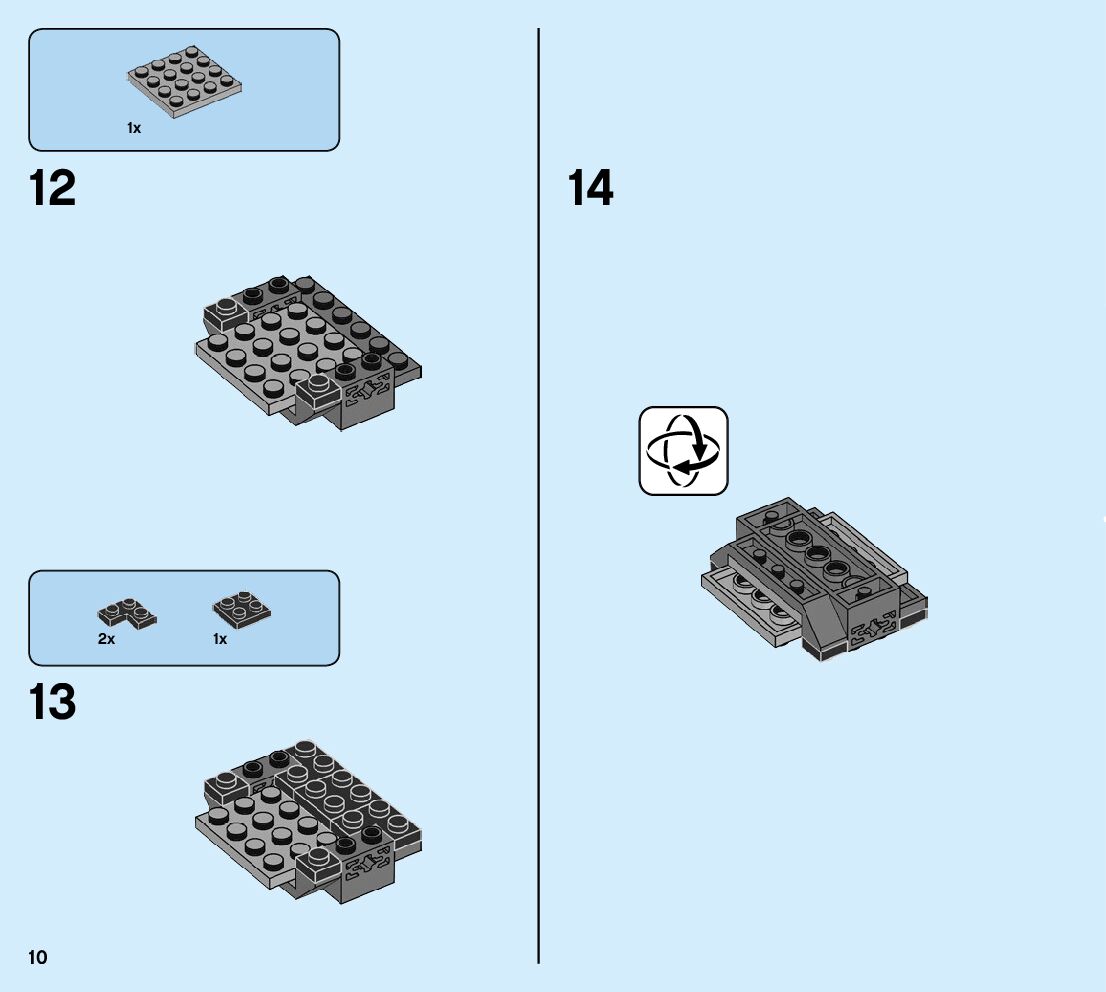 1x

12

2x

1x

13

10

14