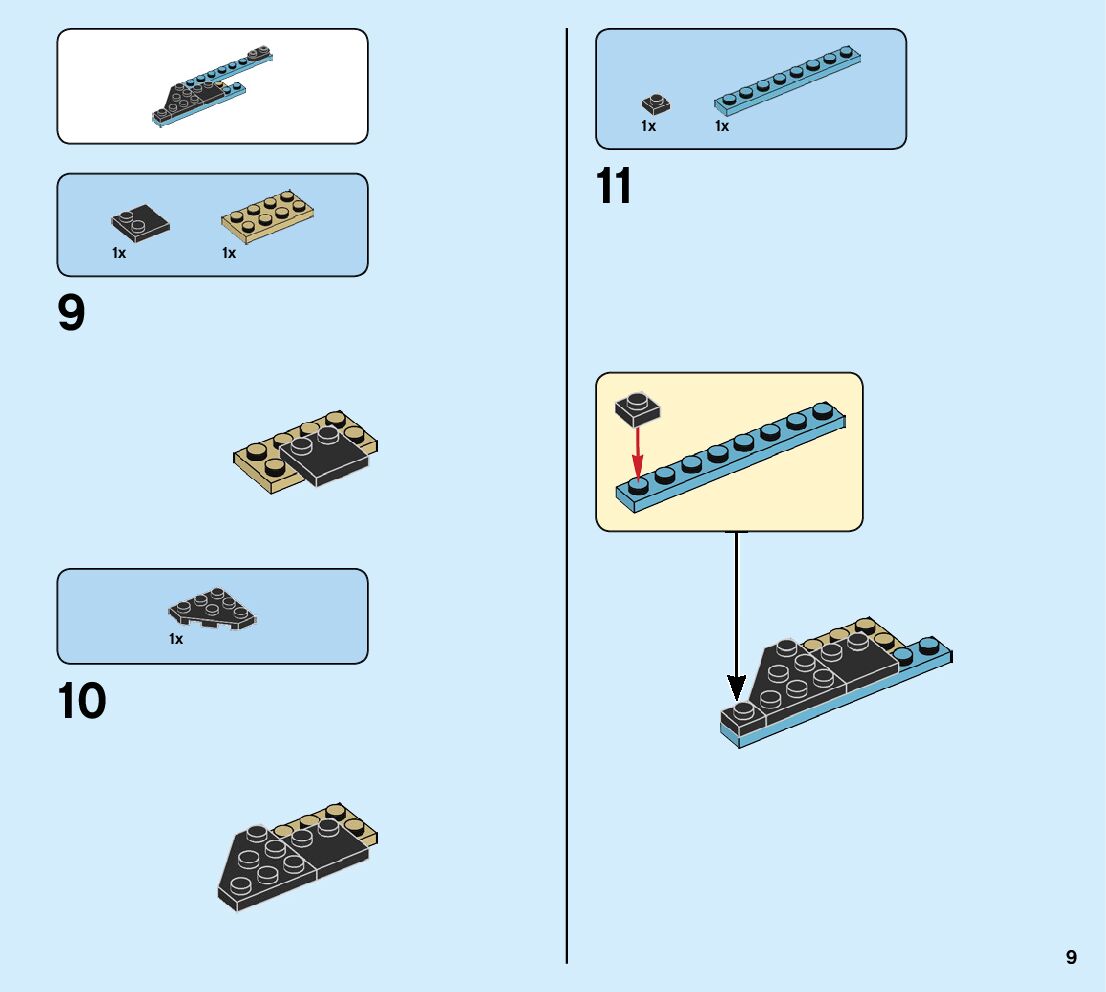 1x 1x

9

1x

10

1x 1x

11

9