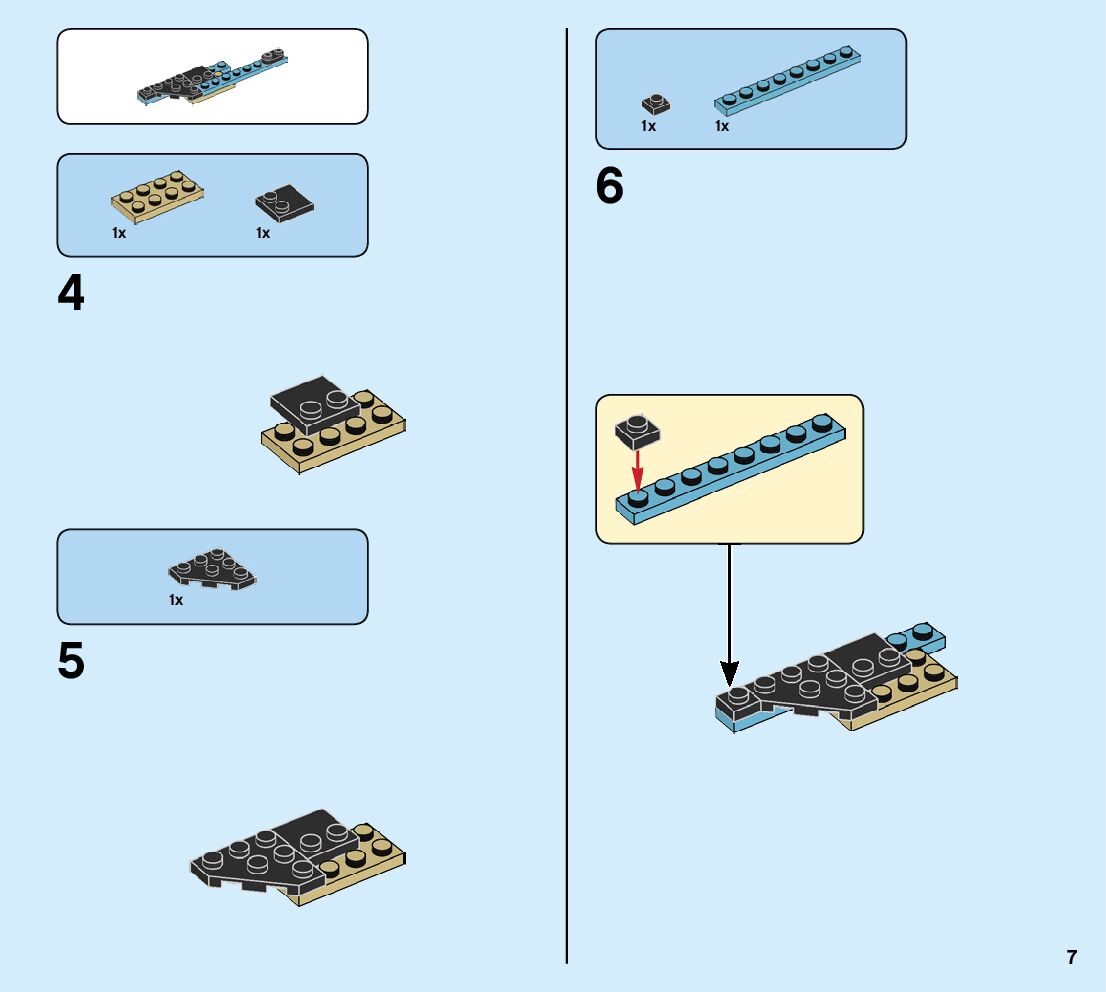 1x 1x

4

1x

5

1x 1x

6

7