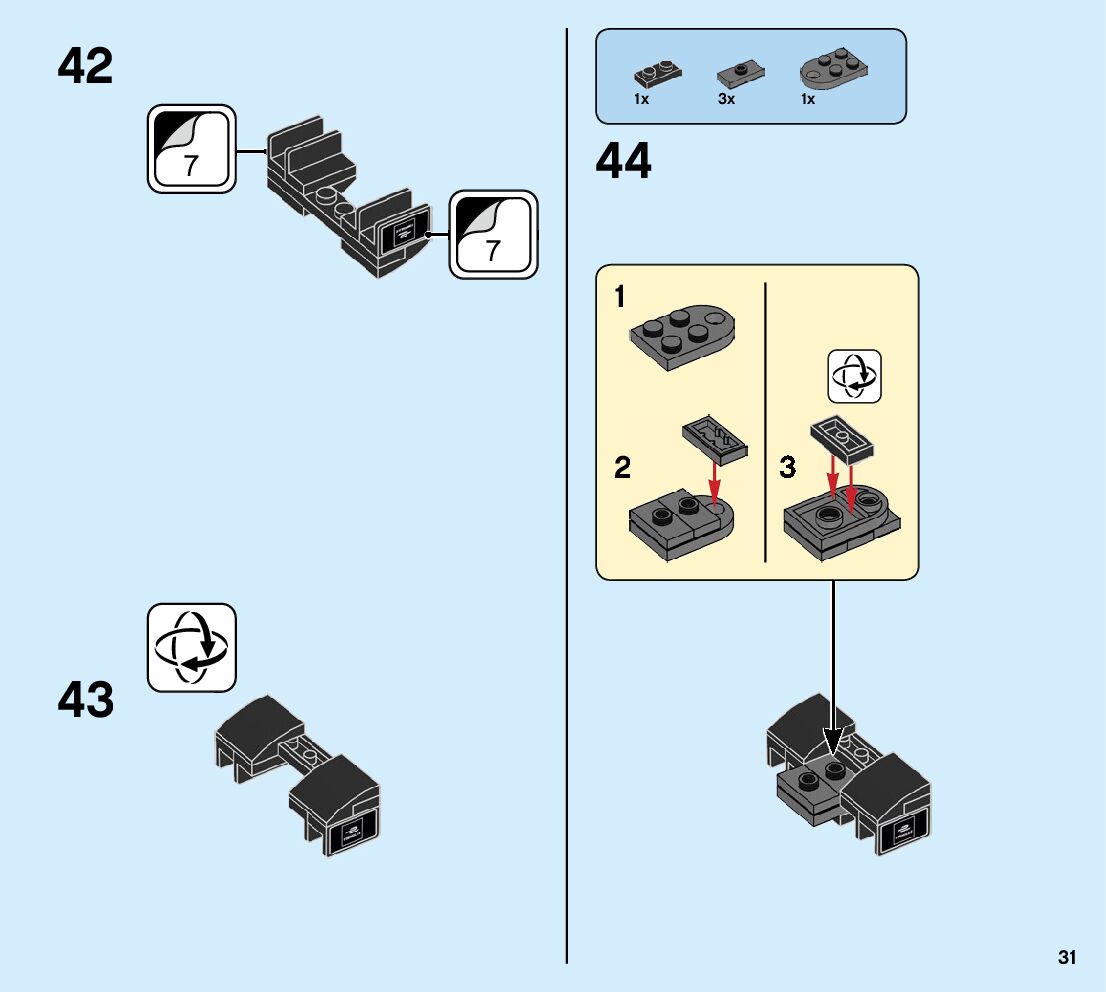 42

7

7

43

1x 3x 1x

44

1

2

3

31