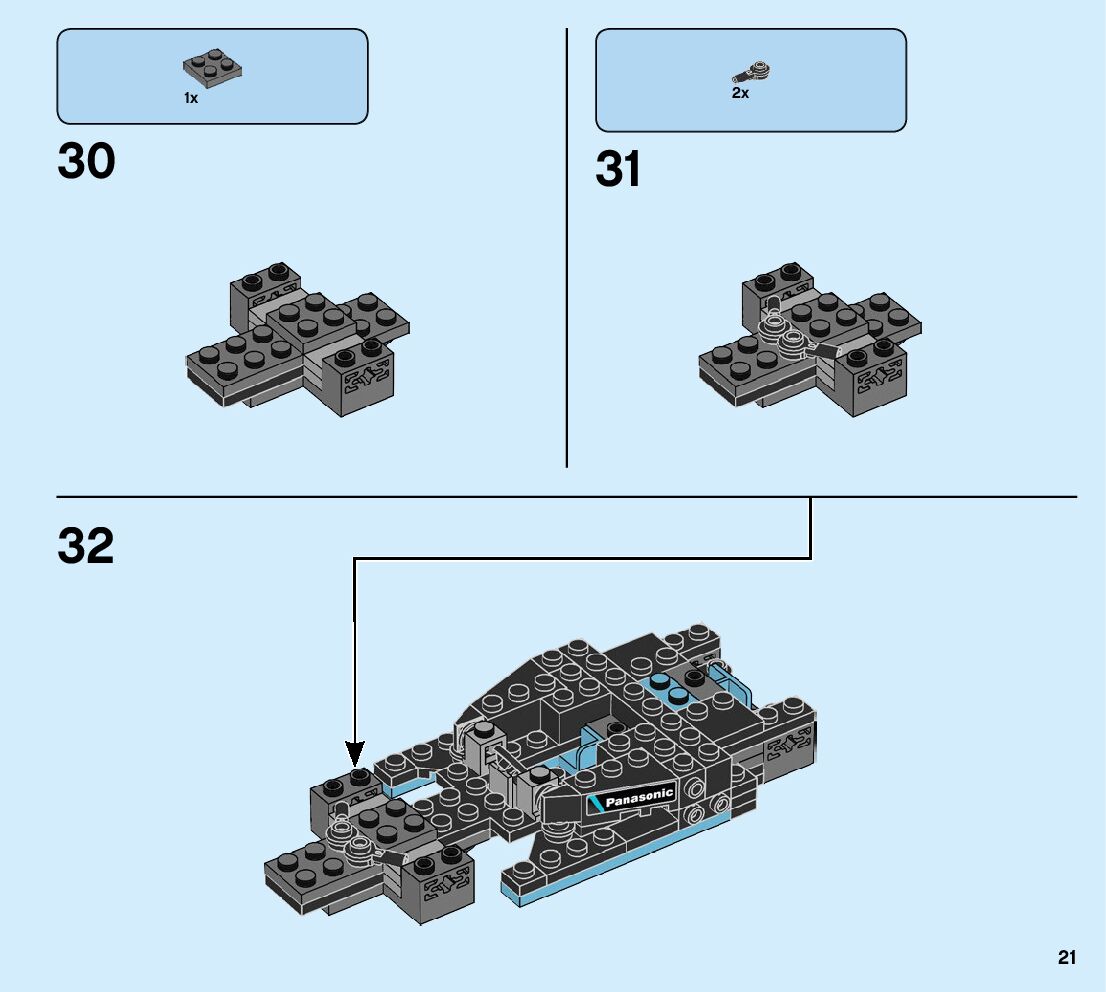 1x

30

2x

31

32

Panasonic

21