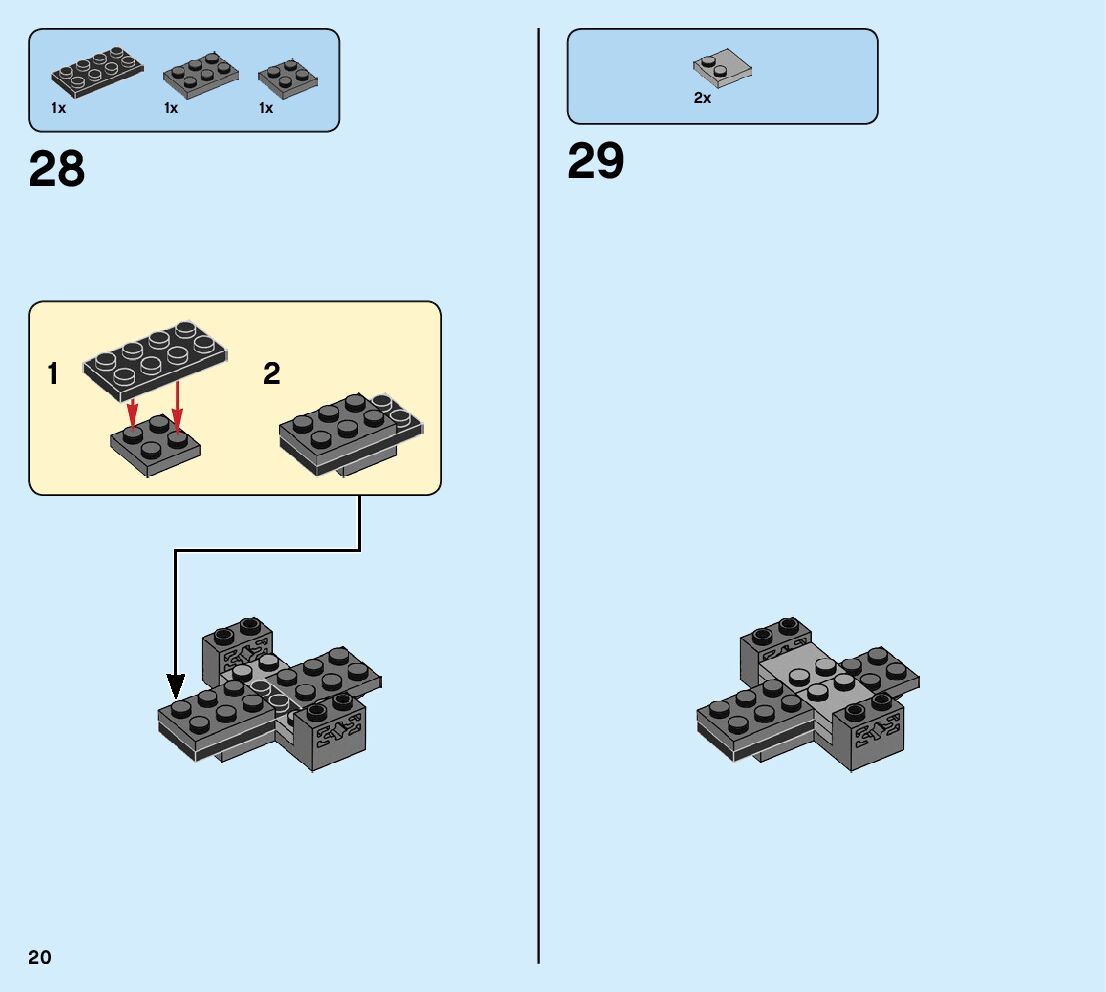 1x 1x 1x

28

1

2

2x

29

20