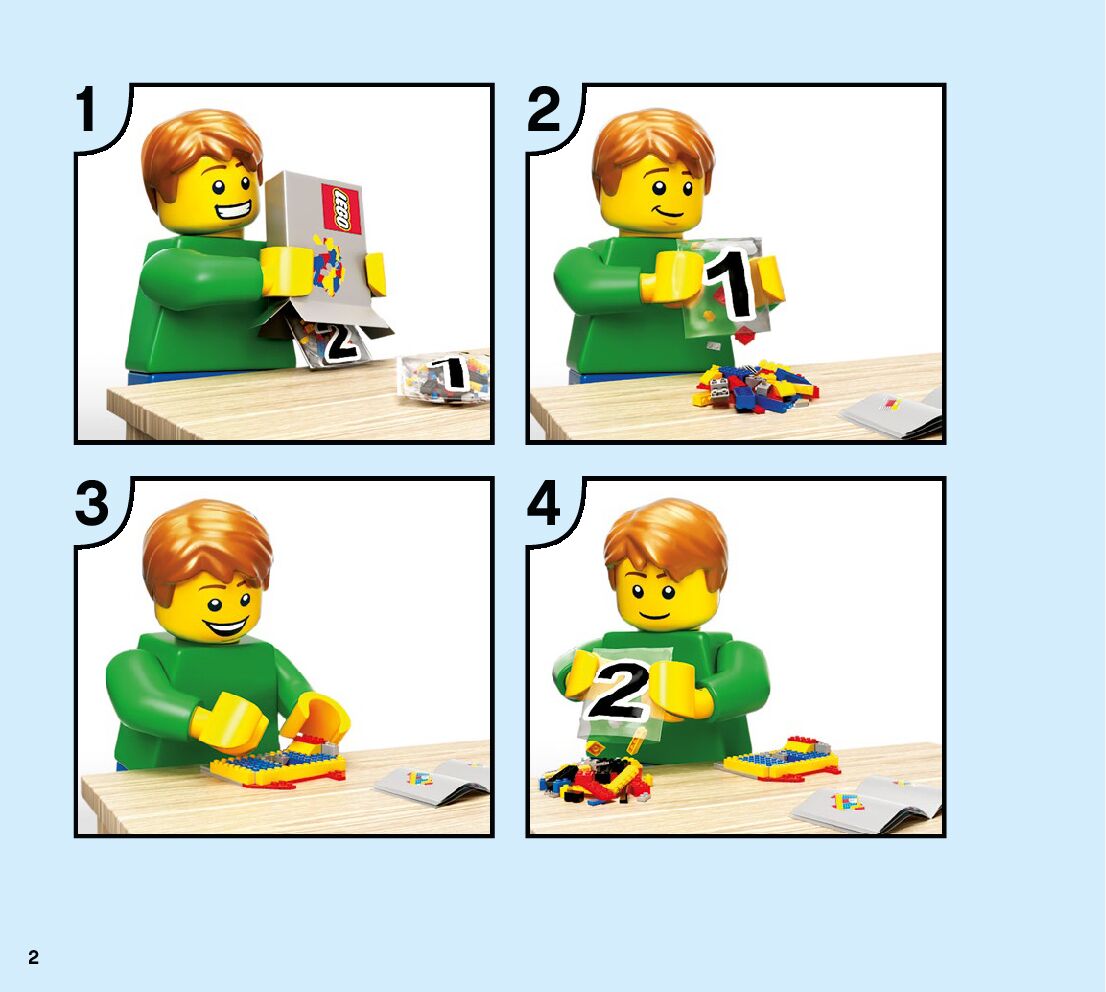 1

LEGO

2

1

2

1

3

4

2

2