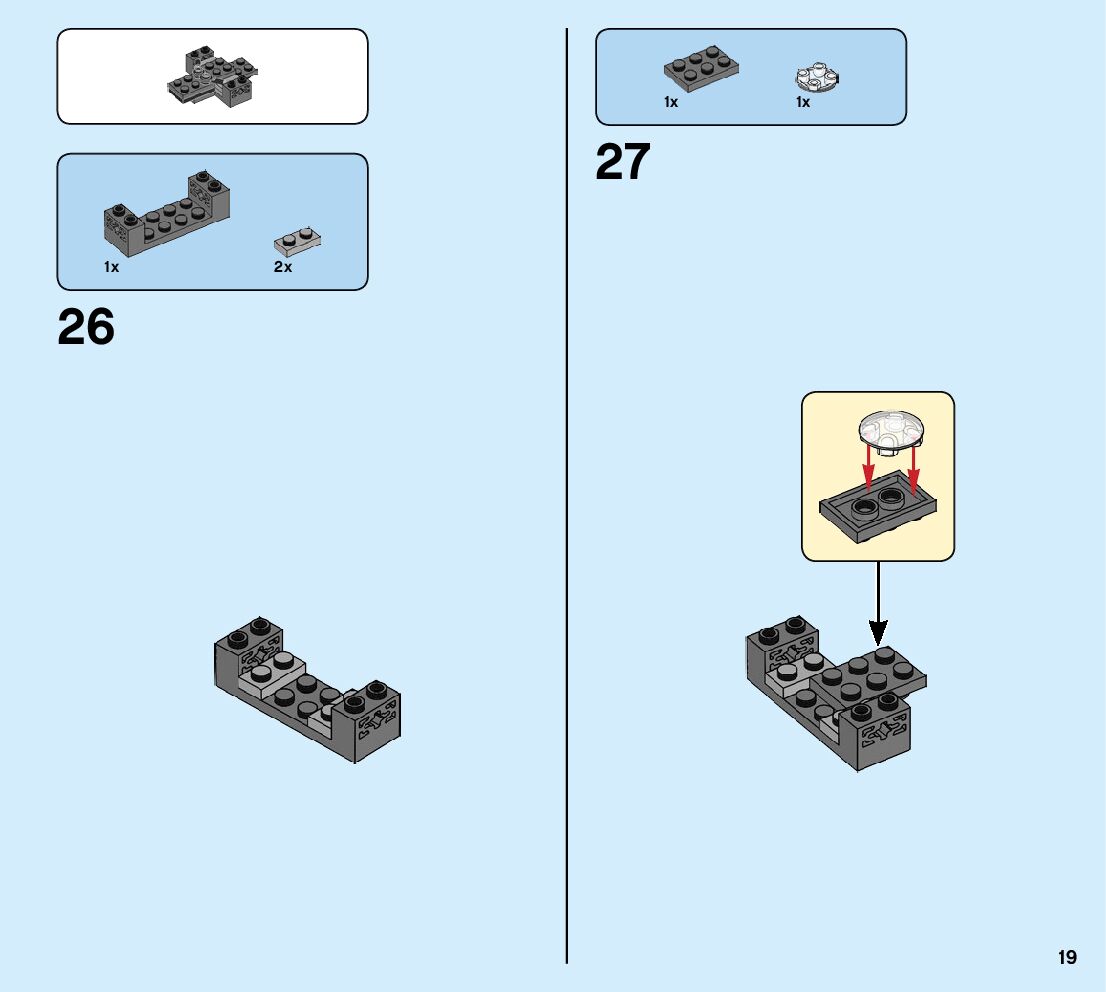 1x

2x

26

1x

1x

27

19