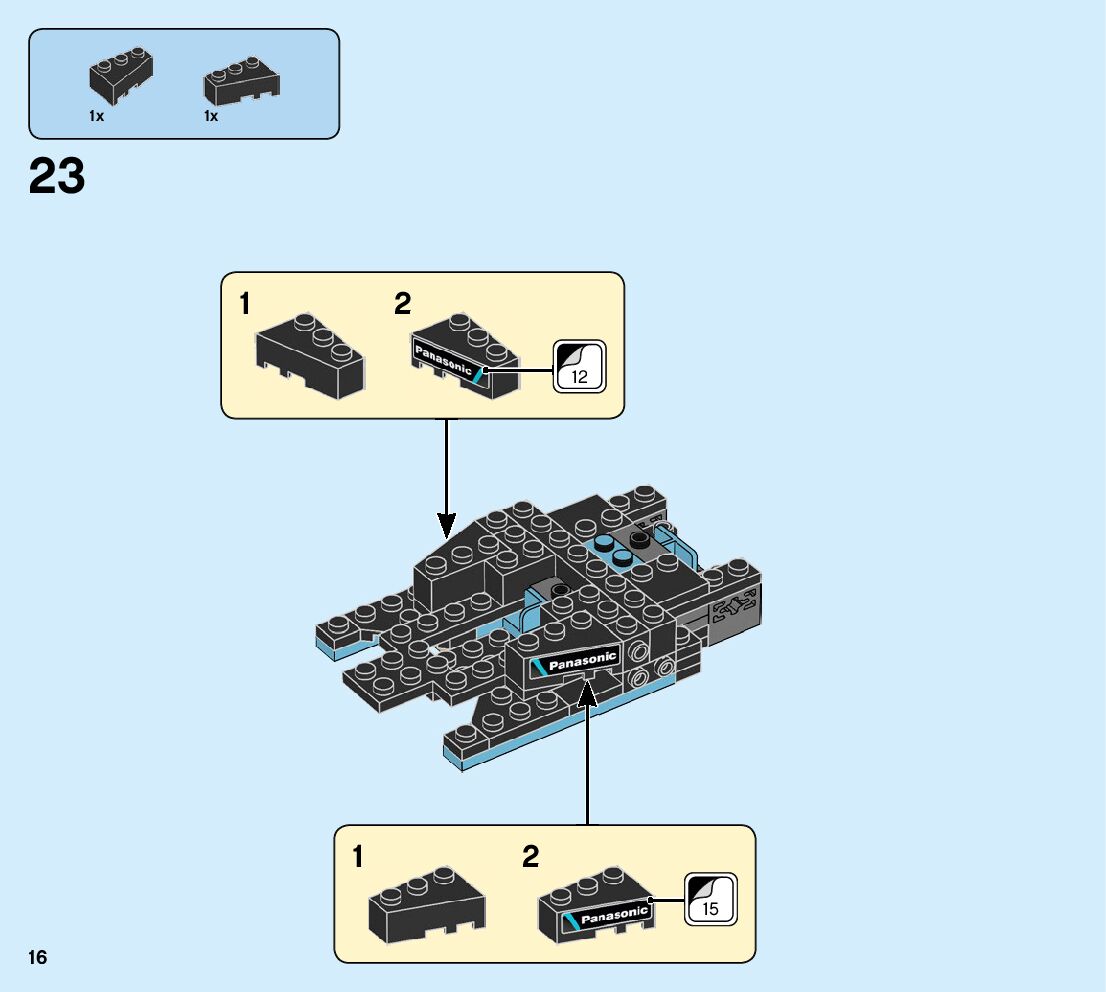 1x
1x

23

1
2
Panasonic
12

Panasonic

1
2
Panasonic
15

16