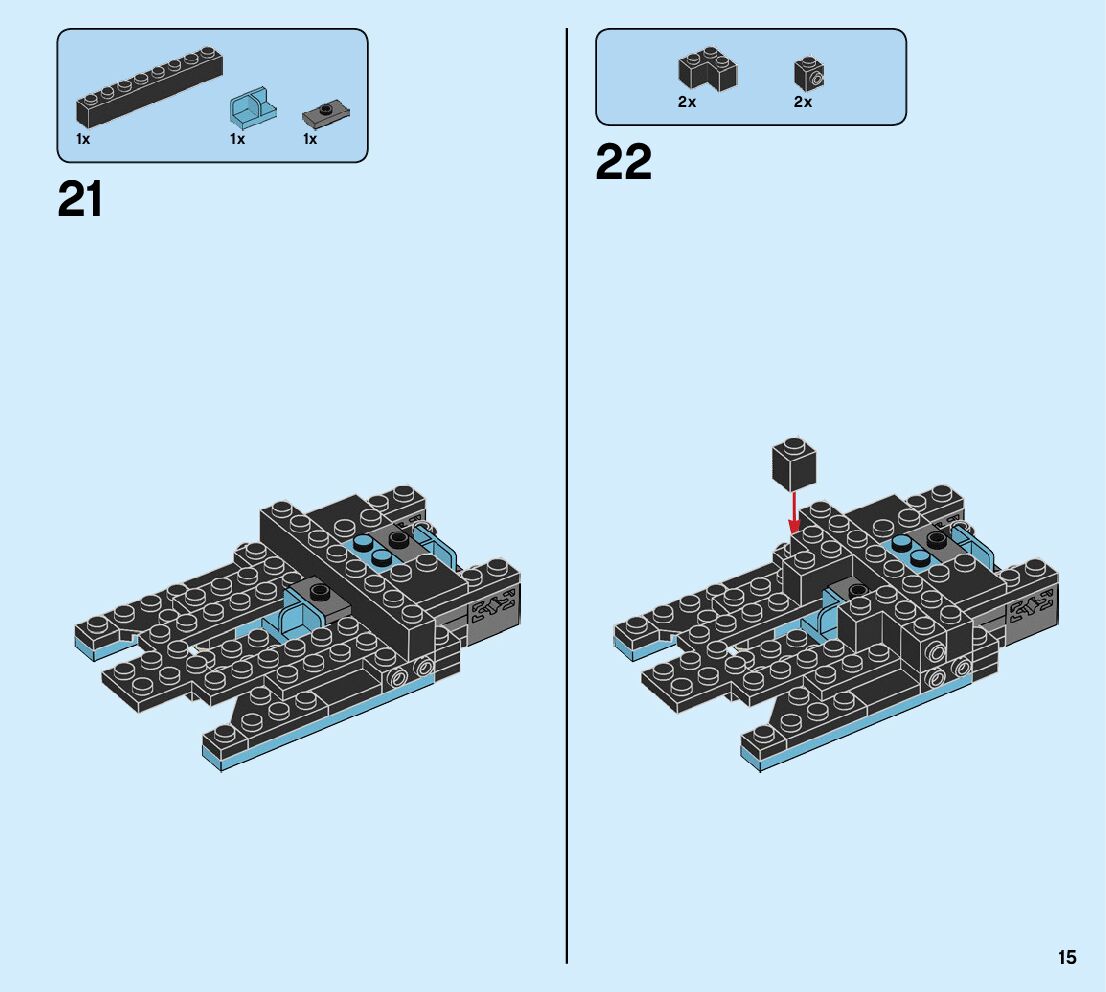 1x
1x
1x
21

2x
2x
22

15