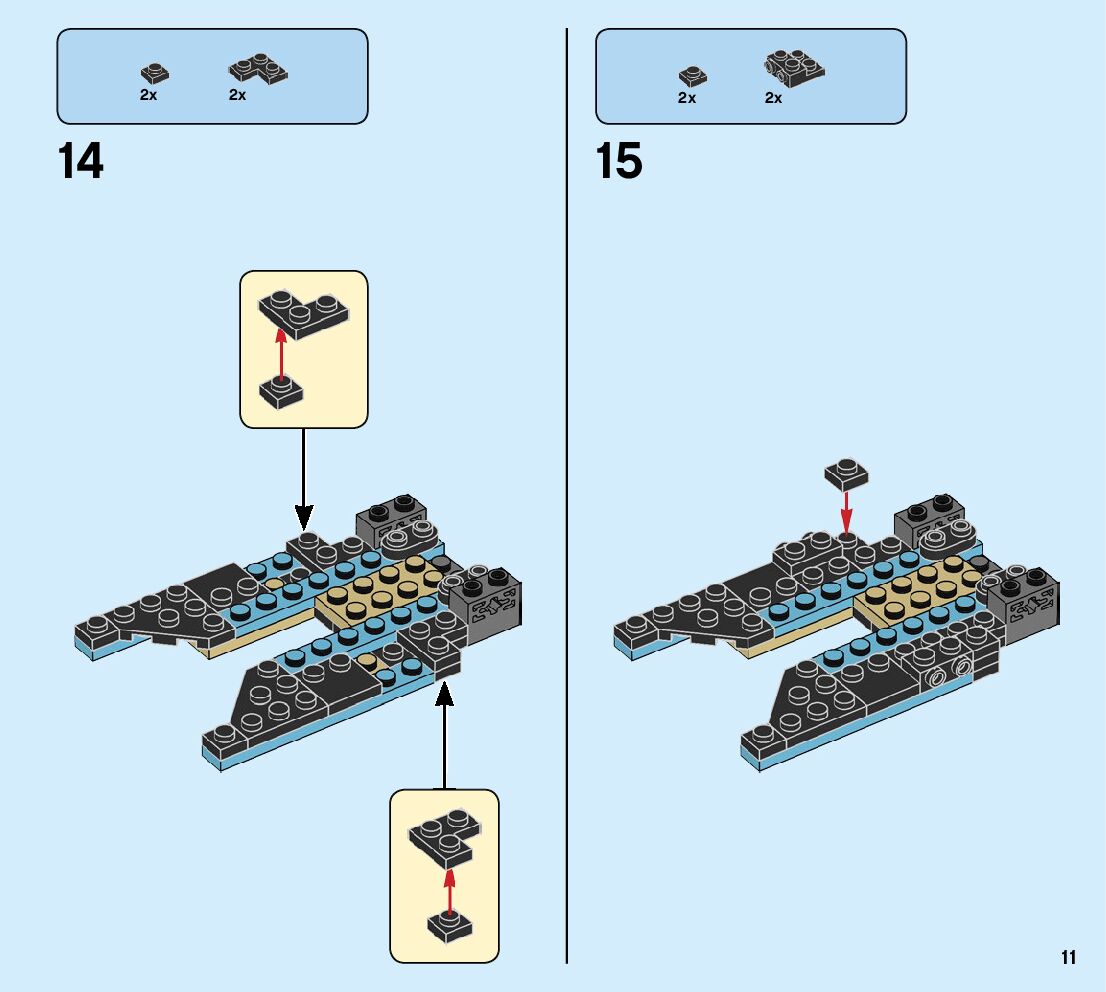 2x 2x

14

2x 2x

15

11