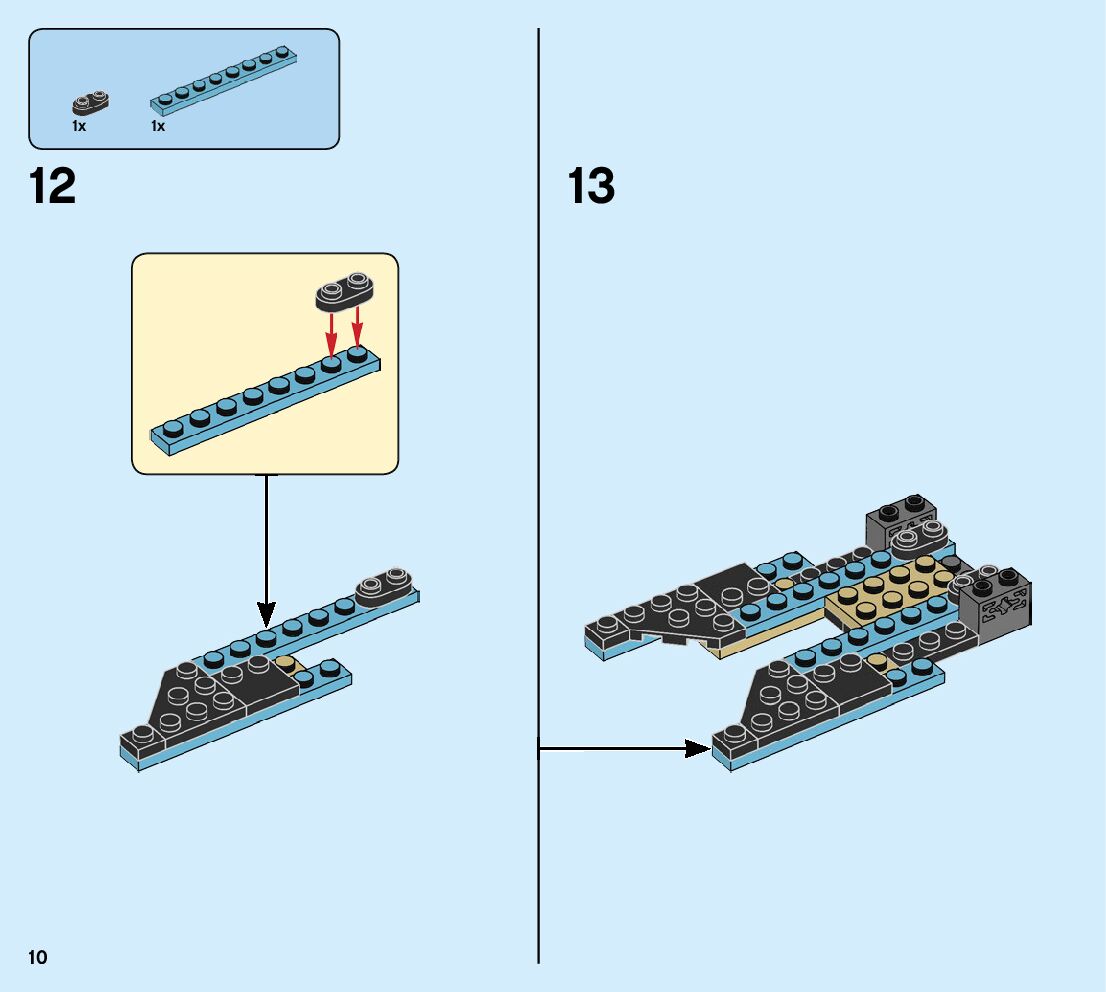 1x 1x

12

13

10