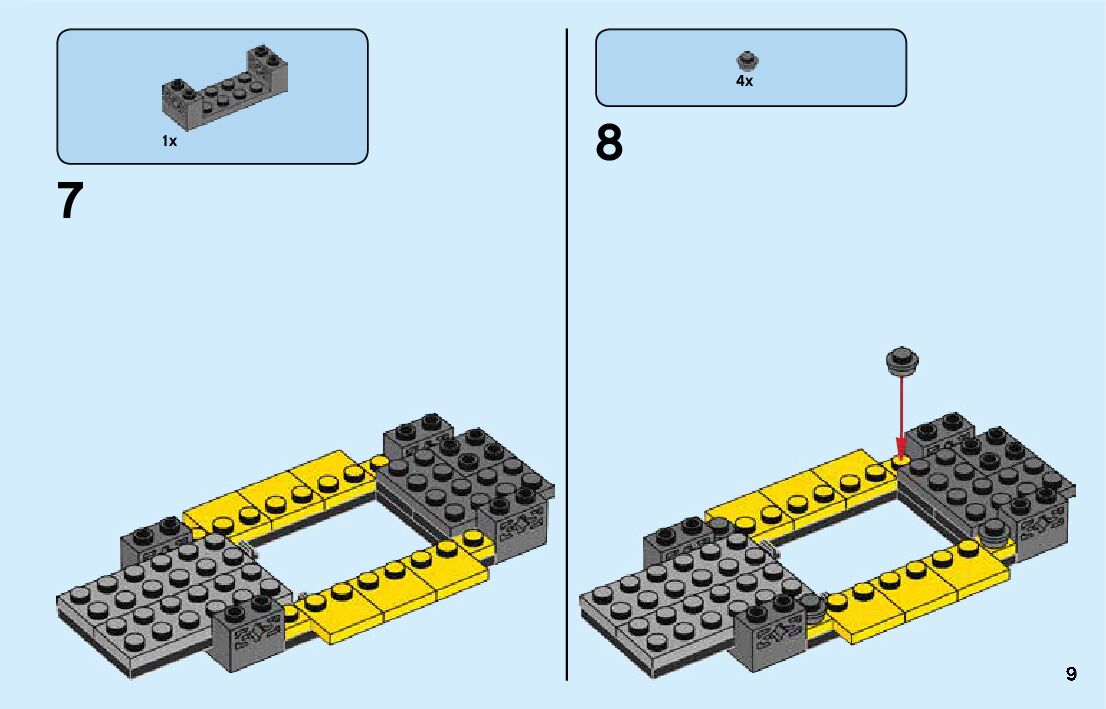 1x

7

4x

8

9