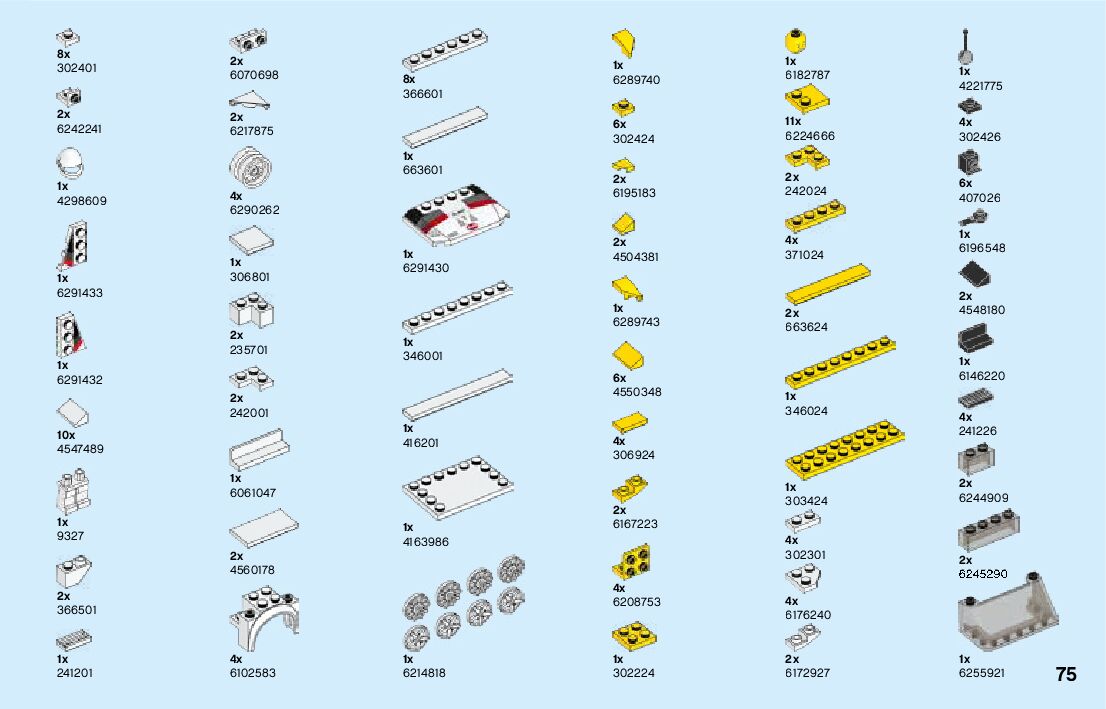 8x
302401

2x
6242241

1x
4298609

1x
6291433

1x
6291432

10x
4547489

1x
9327

2x
366501

1x
241201

2x
6070698

2x
6217875

4x
6290262

1x
306801

2x
235701

2x
242001

1x
6061047

2x
4560178

4x
6102583

8x
366601

1x
663601

1x
6291430

1x
346001

1x
416201

1x
4163986

1x
6214818

1x
6289740

6x
302424

2x
6195183

2x
4504381

1x
6289743

6x
4550348

4x
306924

2x
6167223

4x
6208753

1x
302224

1x
6182787

11x
6224666

2x
242024

4x
371024

2x
663624

1x
346024

1x
303424

4x
302301

4x
6176240

2x
6172927

1x
4221775

4x
302426

6x
407026

1x
6196548

2x
4548180

1x
6146220

4x
241226

2x
6244909

2x
6245290

1x
6255921

75