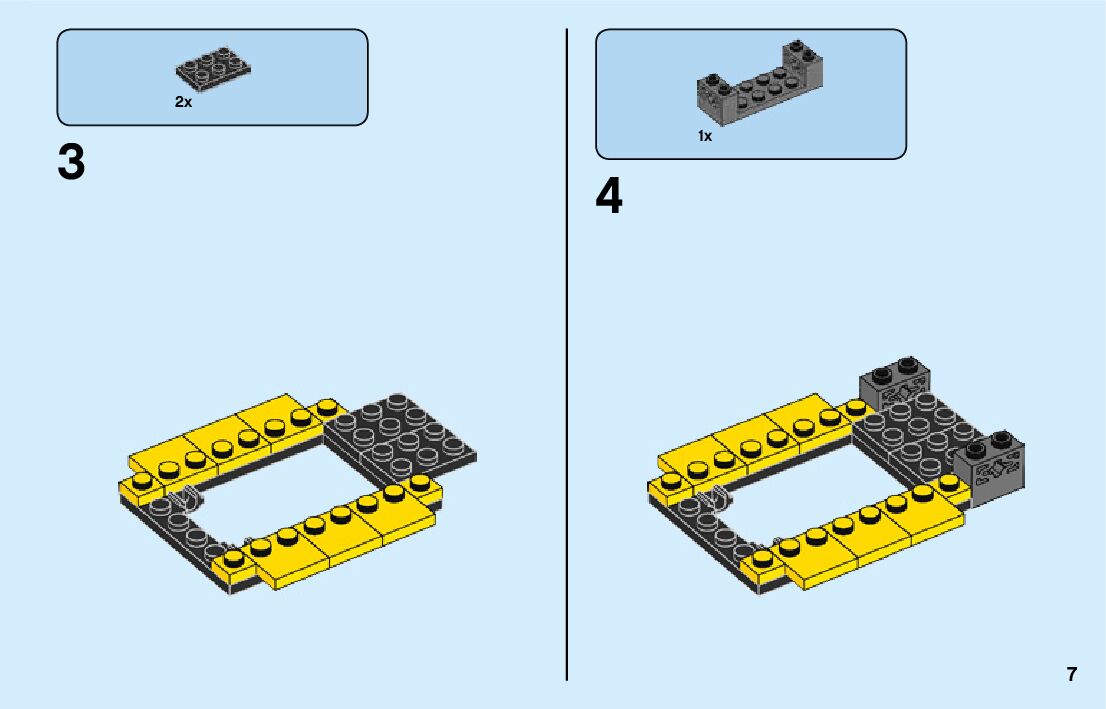 2x

3

1x

4

7