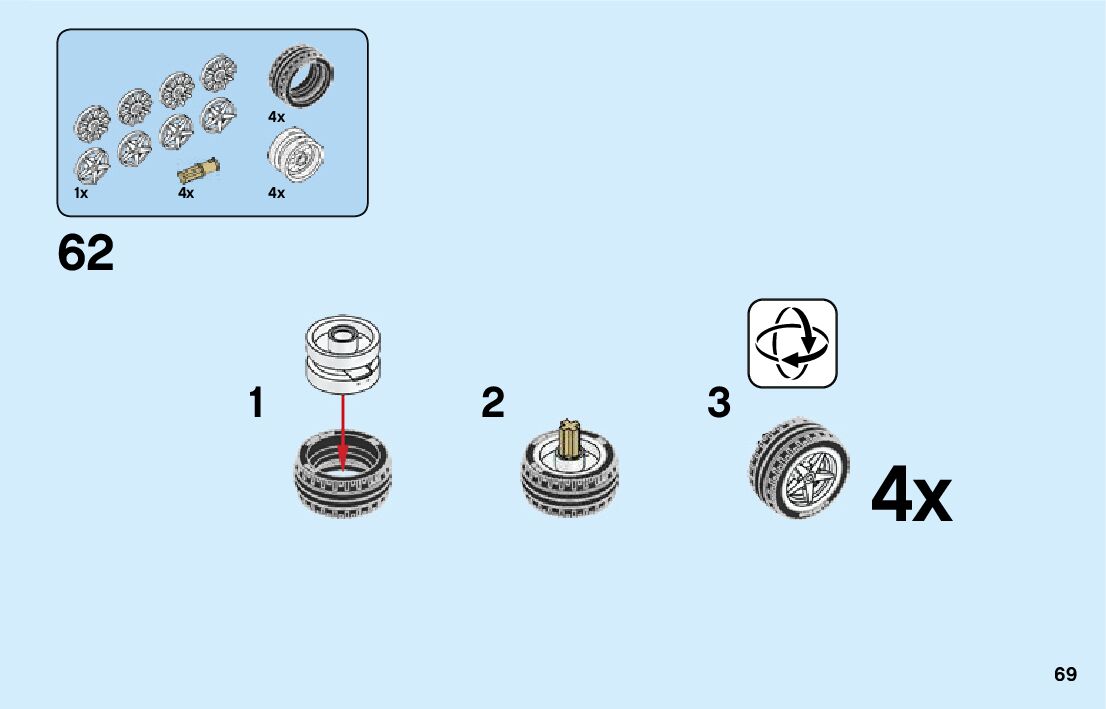 4x

1x

4x

4x

62

1

2

3

4x

69