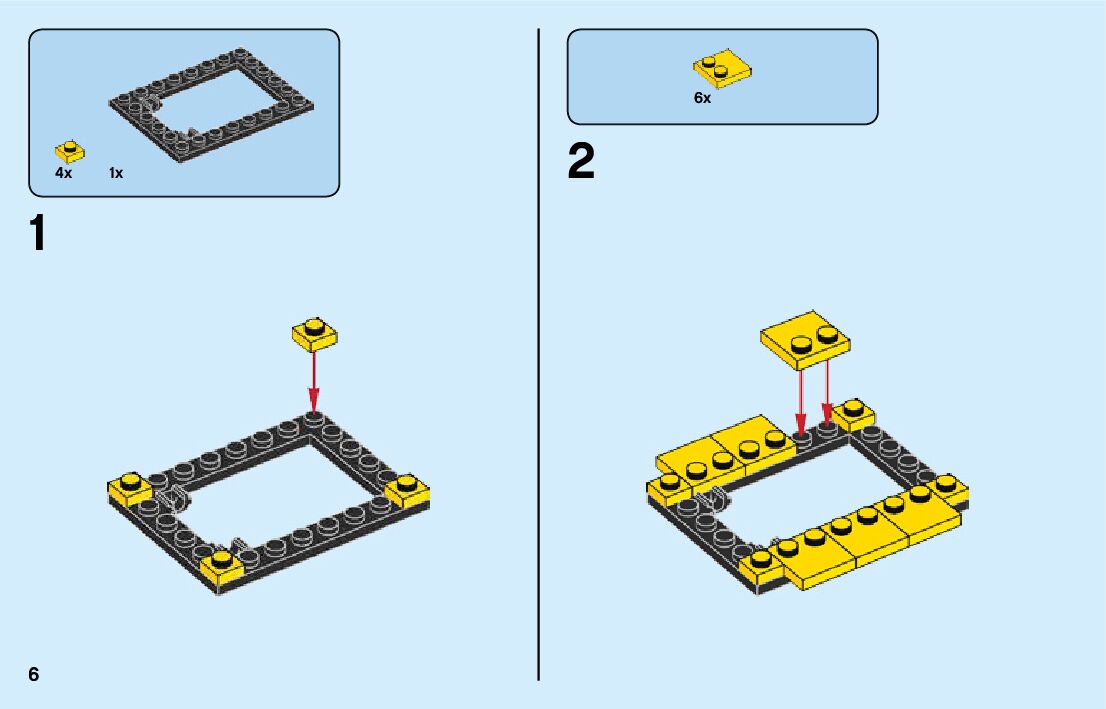 4x 1x

1

6x

2

6