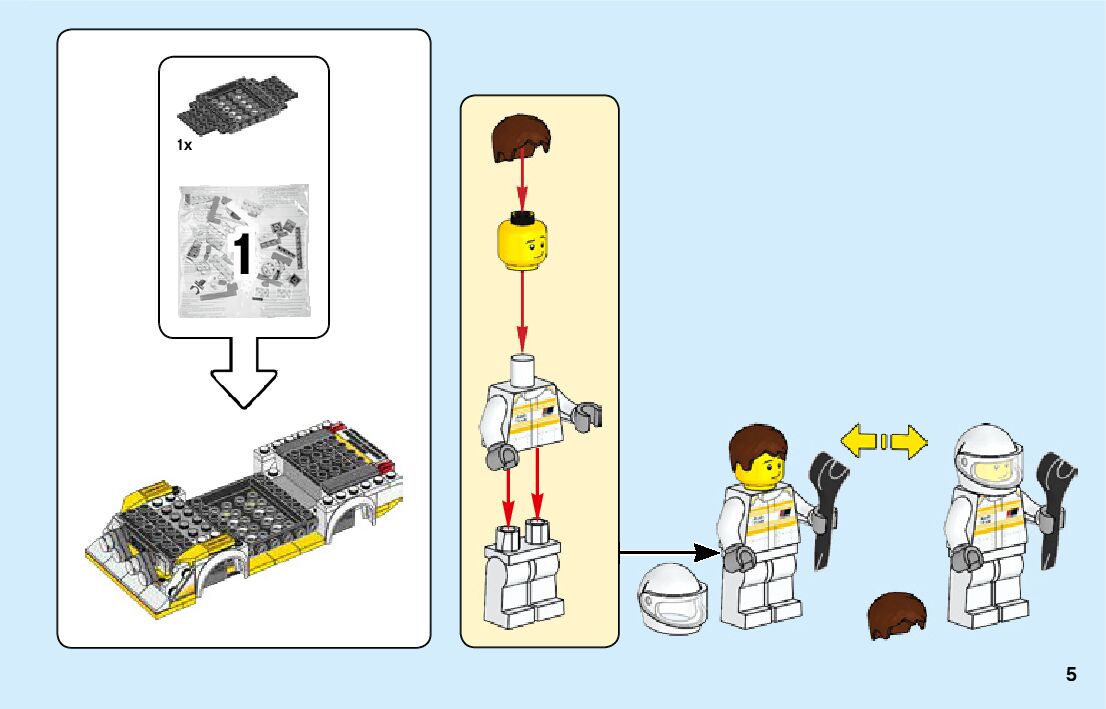 1x

1

5